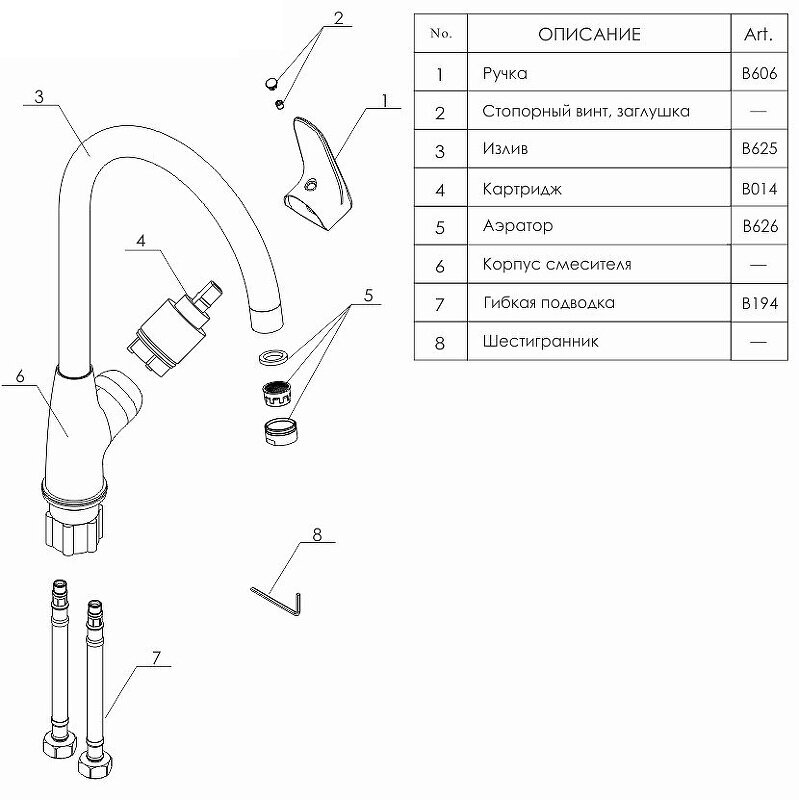 2

3

1

4

5

6

8

7

| No. | ОПИСАНИЕ | Art. |
|---|---|---|
| 1 | Ручка | B606 |
| 2 | Стопорный винт, заглушка | — |
| 3 | Излив | B625 |
| 4 | Картридж | B014 |
| 5 | Аэратор | B626 |
| 6 | Корпус смесителя | — |
| 7 | Гибкая подводка | B194 |
| 8 | Шестигранник | — |