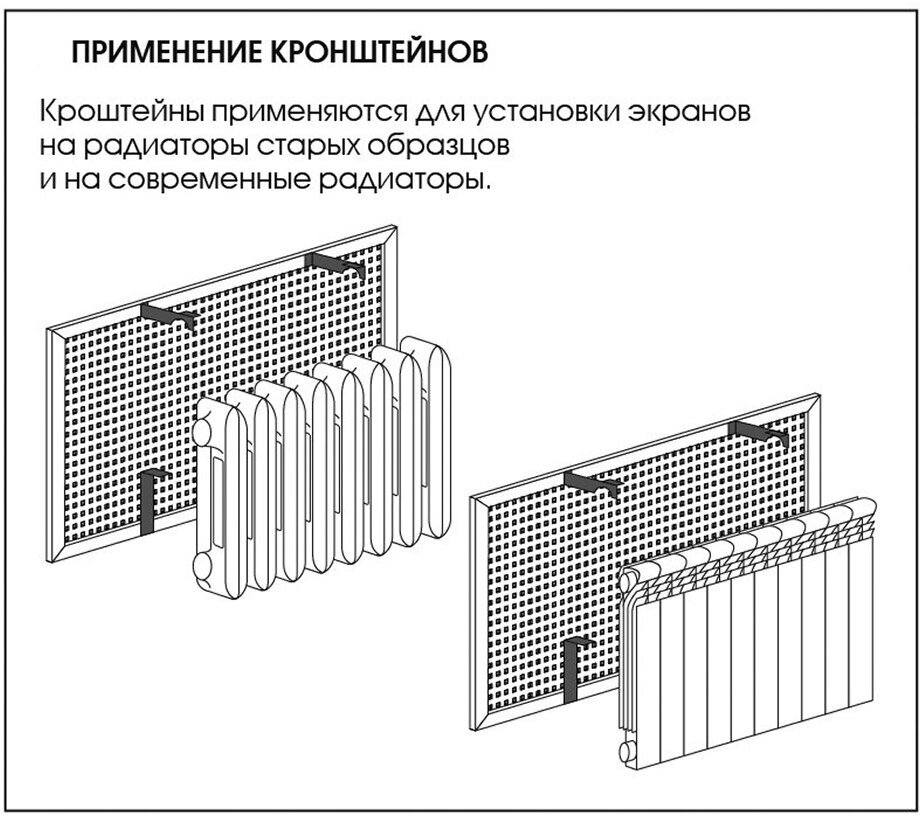 ПРИМЕНЕНИЕ КРОНШТЕЙНОВ

Кроштейны применяются для установки экранов на радиаторы старых образцов и на современные радиаторы.