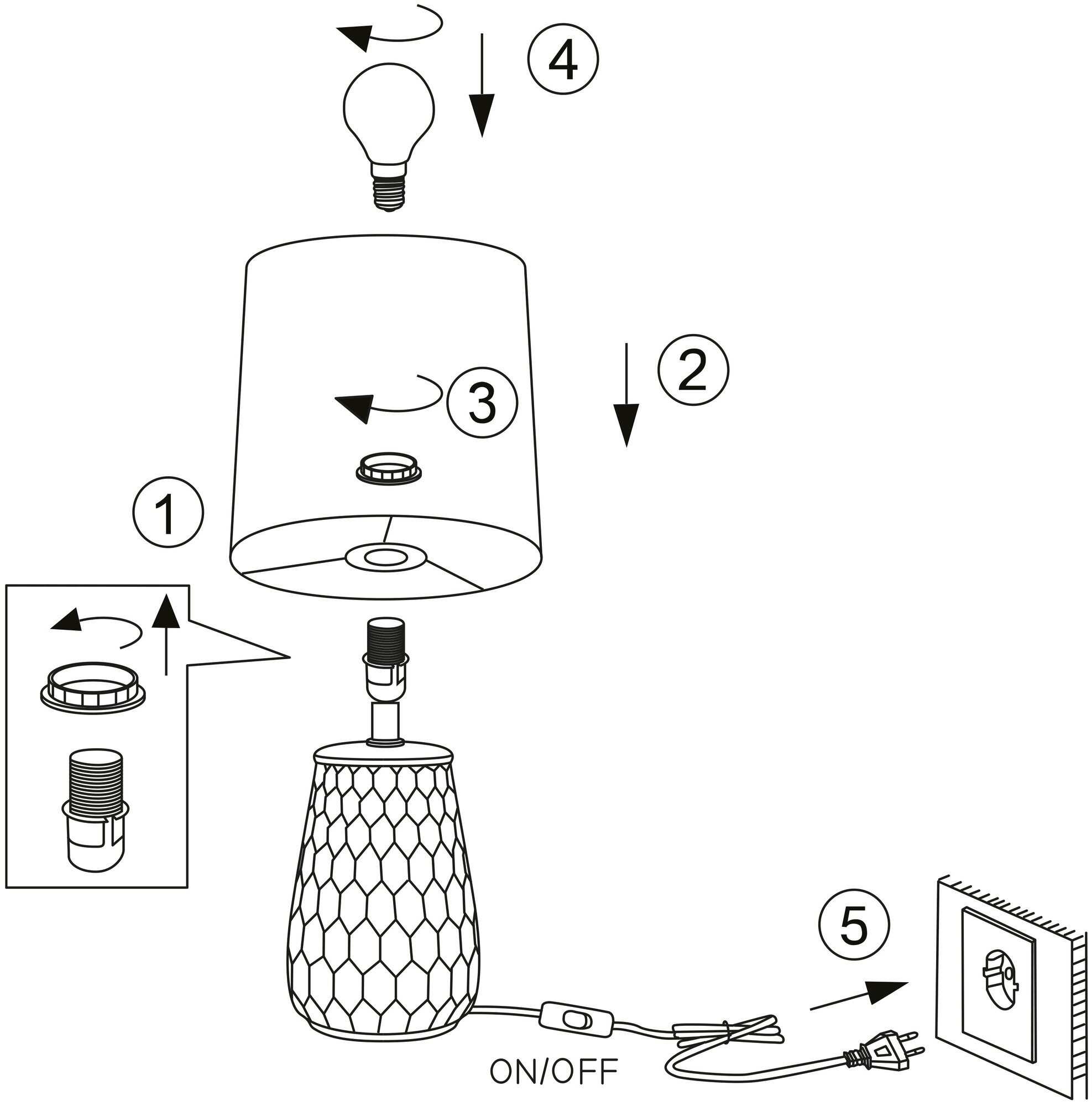 4

2

3

1

5

ON/OFF