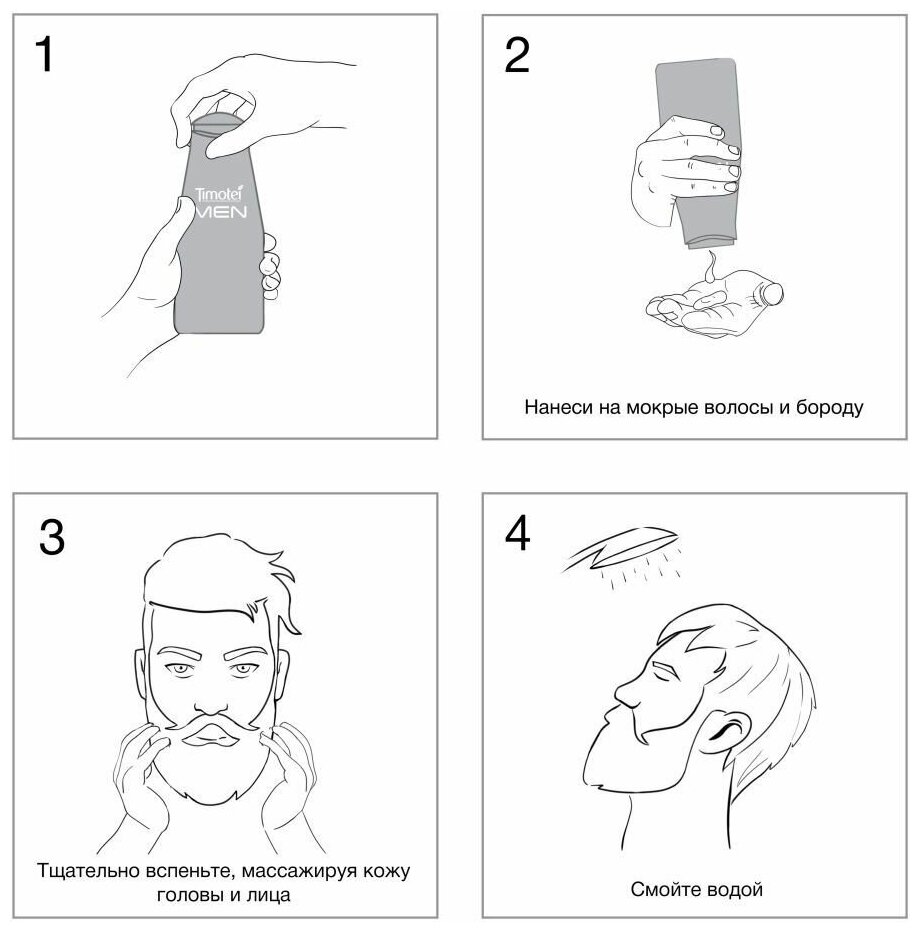 1

Timotei MEN

2

Нанеси на мокрые волосы и бороду

3

Тщательно вспеньте, массажируя кожу головы и лица

4

Смойте водой