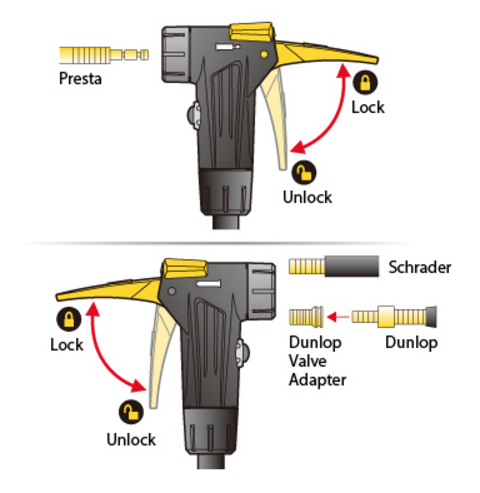 Presta

Lock

Unlock

Schrader

Lock

Dunlop Valve Adapter

Dunlop

Unlock