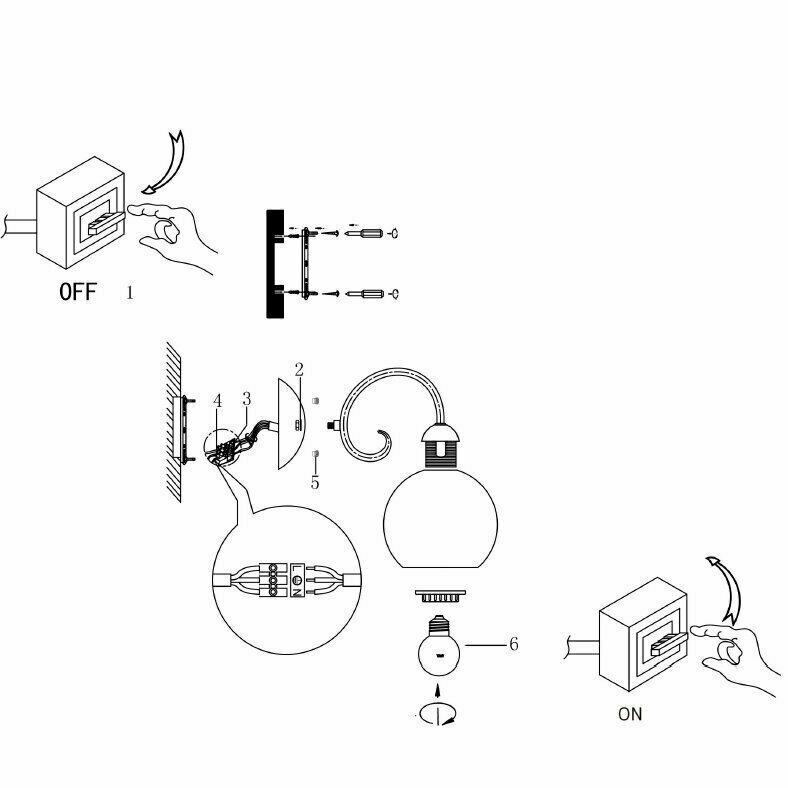 OFF 1

2
4 3
5

L
N

6

ON