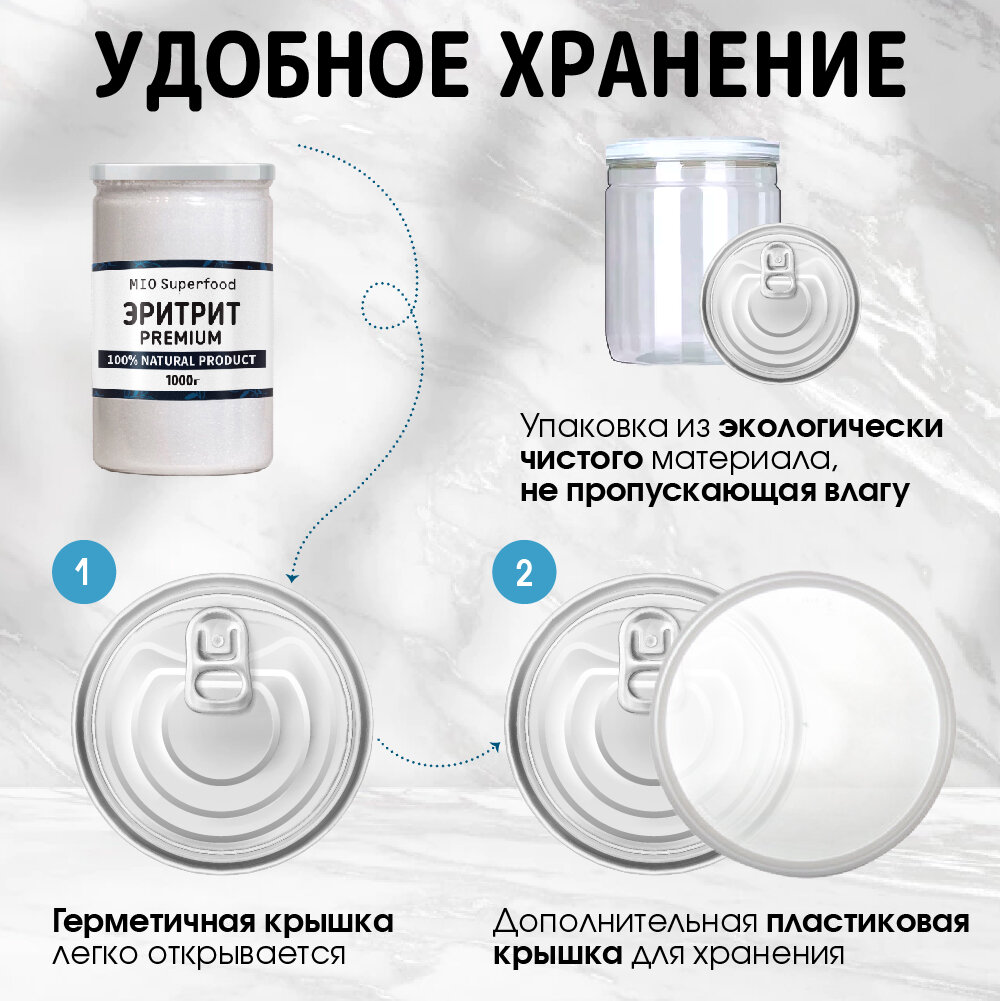 УДОБНОЕ ХРАНЕНИЕ

MIO Superfood
ЭРИТРИТ
PREMIUM
100% NATURAL PRODUCT
1000г

Упаковка из экологически чистого материала, не пропускающая влагу

1

2

Герметичная крышка легко открывается

Дополнительная пластиковая крышка для хранения