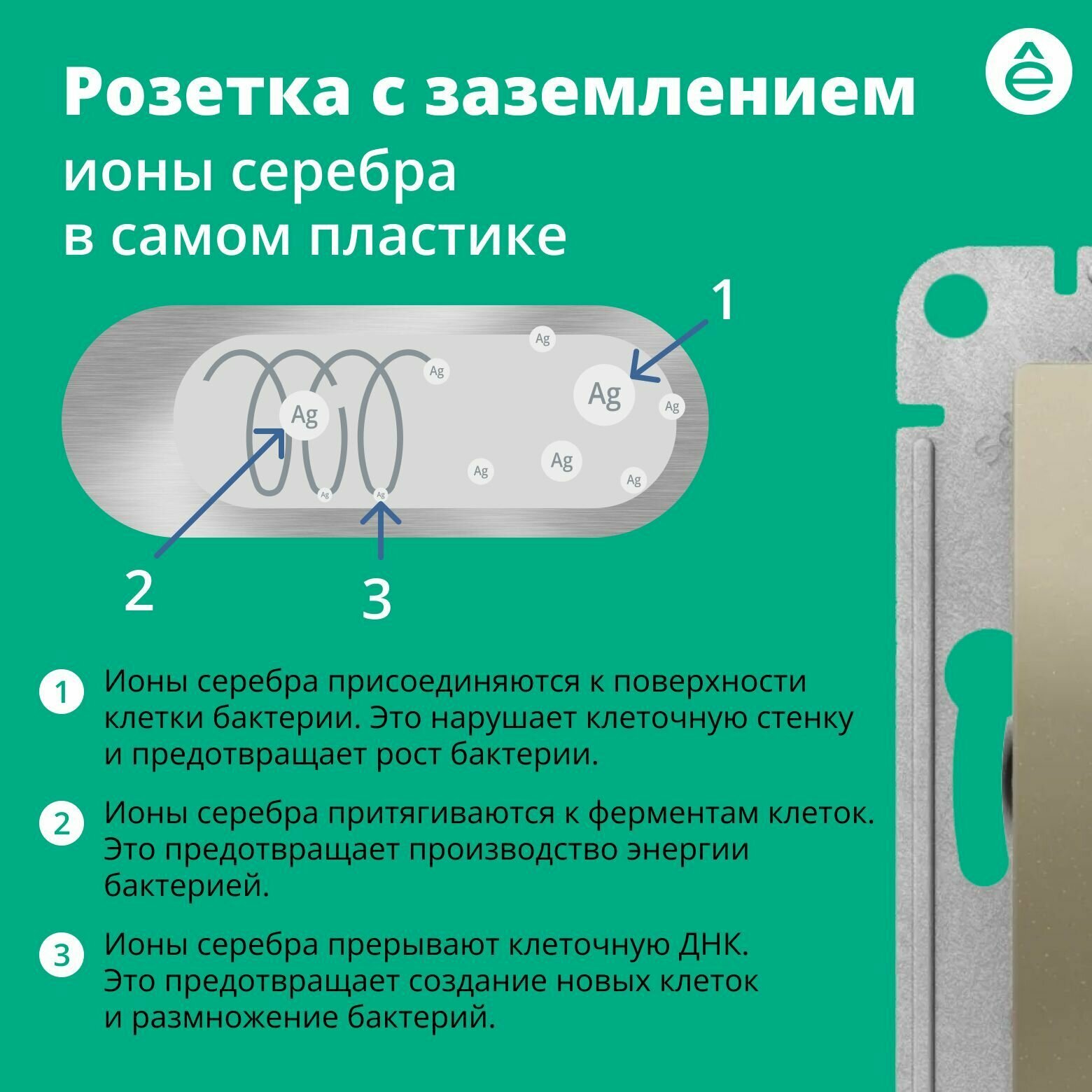 Розетка с заземлением
ионы серебра
в самом пластике

1

Ag
Ag
Ag
Ag
Ag
Ag
Ag
Ag
Ag
Ag

2

3

1 Ионы серебра присоединяются к поверхности клетки бактерии. Это нарушает клеточную стенку и предотвращает рост бактерии.

2 Ионы серебра притягиваются к ферментам клеток. Это предотвращает производство энергии бактерией.

3 Ионы серебра прерывают клеточную ДНК. Это предотвращает создание новых клеток и размножение бактерий.