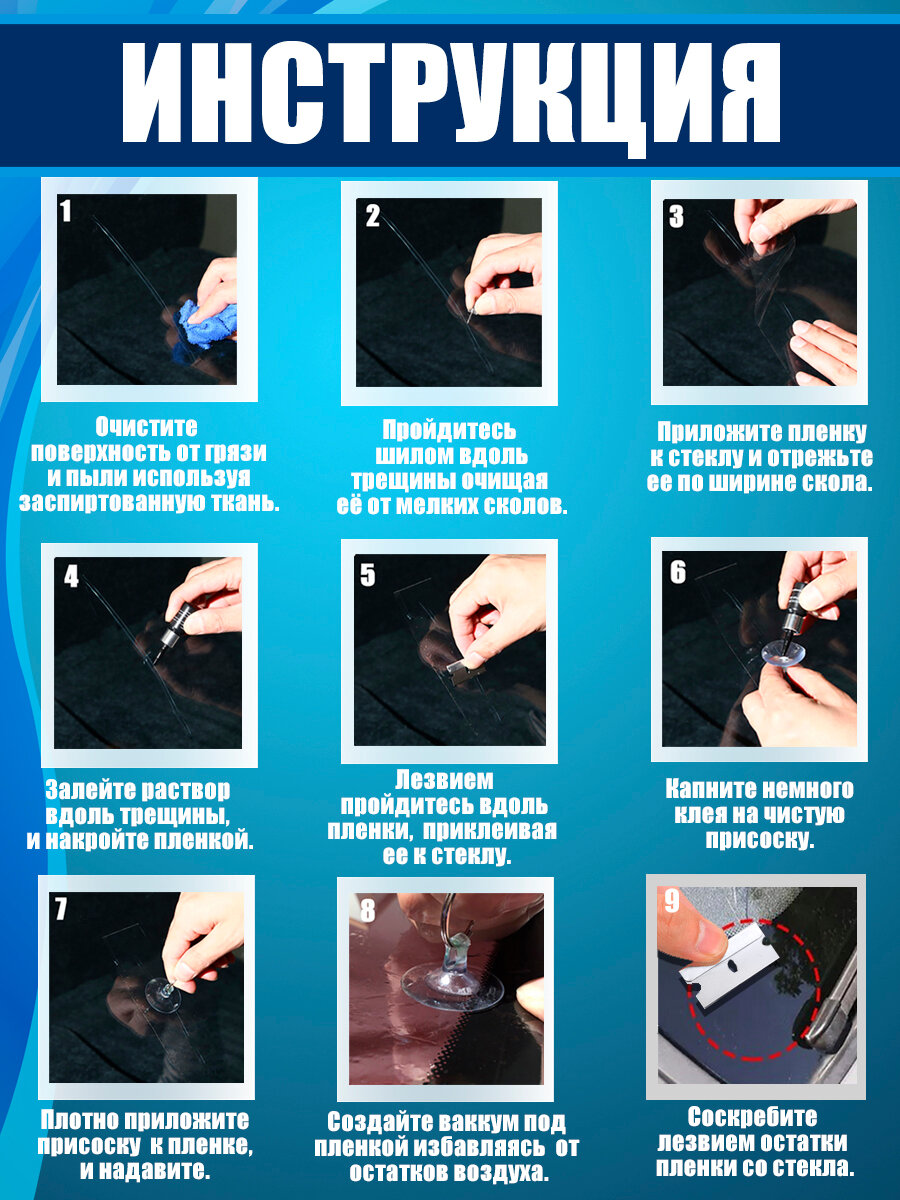 ИНСТРУКЦИЯ

1

Очистите поверхность от грязи и пыли используя заспиртованную ткань.

2

Пройдитесь шилом вдоль трещины очищая её от мелких сколов.

3

Приложите пленку к стеклу и отрежьте ее по ширине скола.

4

Залейте раствор вдоль трещины, и накройте пленкой.

5

Лезвием пройдитесь вдоль пленки, приклеивая ее к стеклу.

6

Капните немного клея на чистую присоску.

7

Плотно приложите присоску к пленке, и надавите.

8

Создайте ваккум под пленкой избавляясь от остатков воздуха.

9

Соскребите лезвием остатки пленки со стекла.