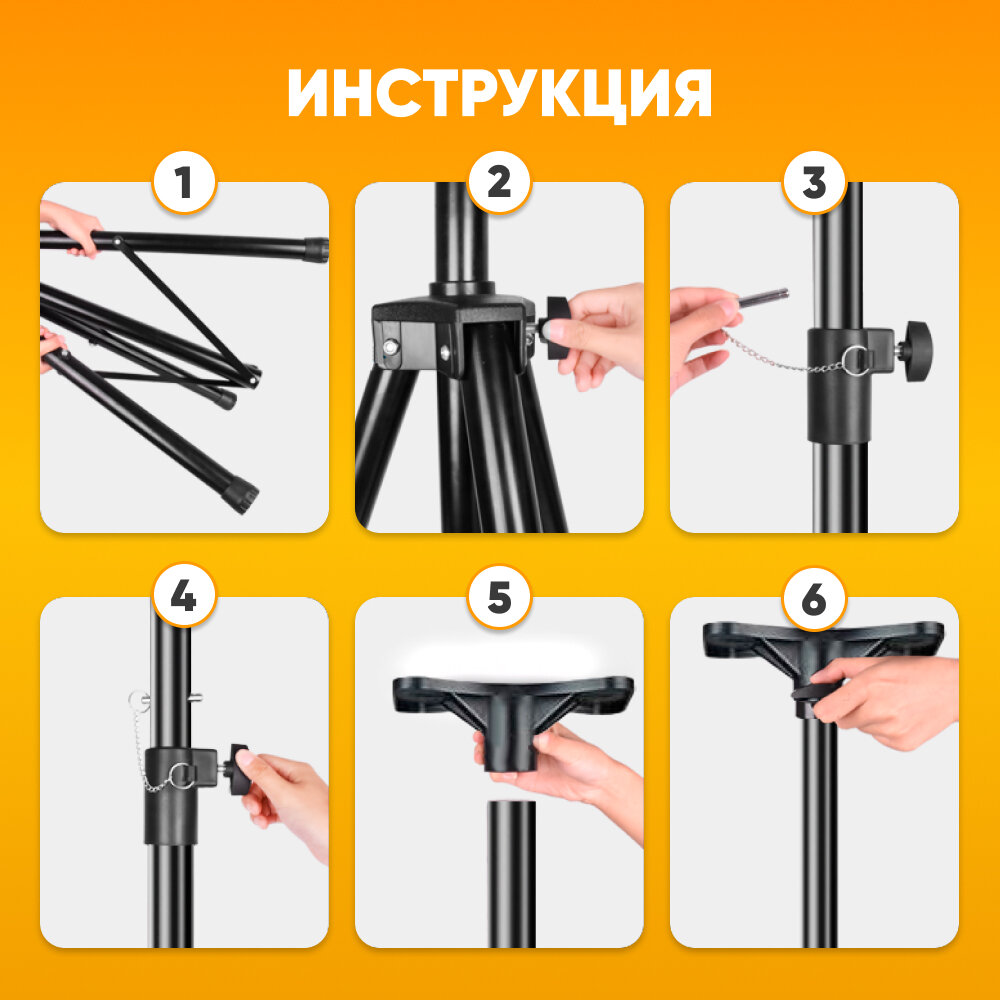 ИНСТРУКЦИЯ

1

2

3

4

5

6