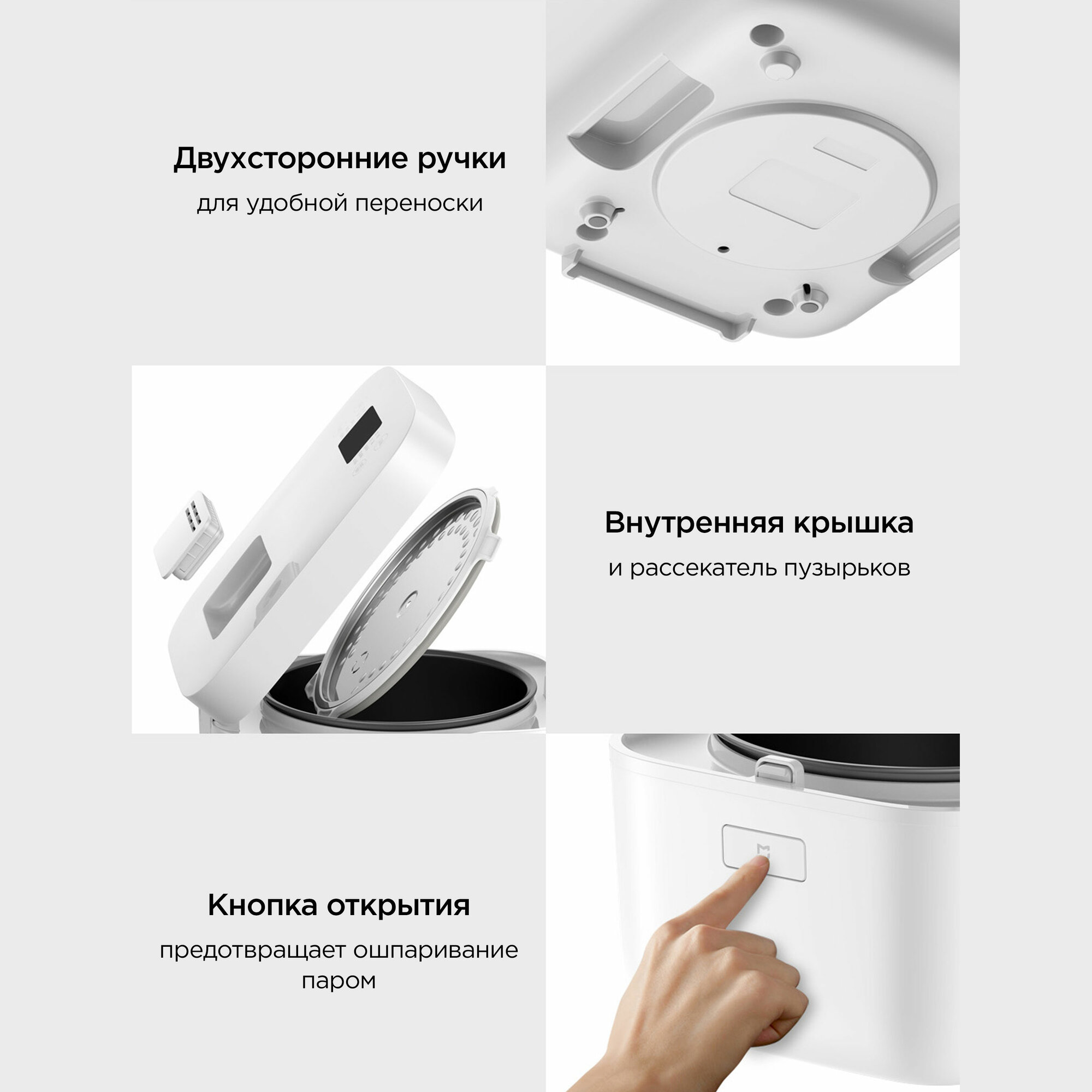 Двухсторонние ручки

для удобной переноски

Внутренняя крышка

и рассекатель пузырьков

Кнопка открытия

предотвращает ошпаривание паром