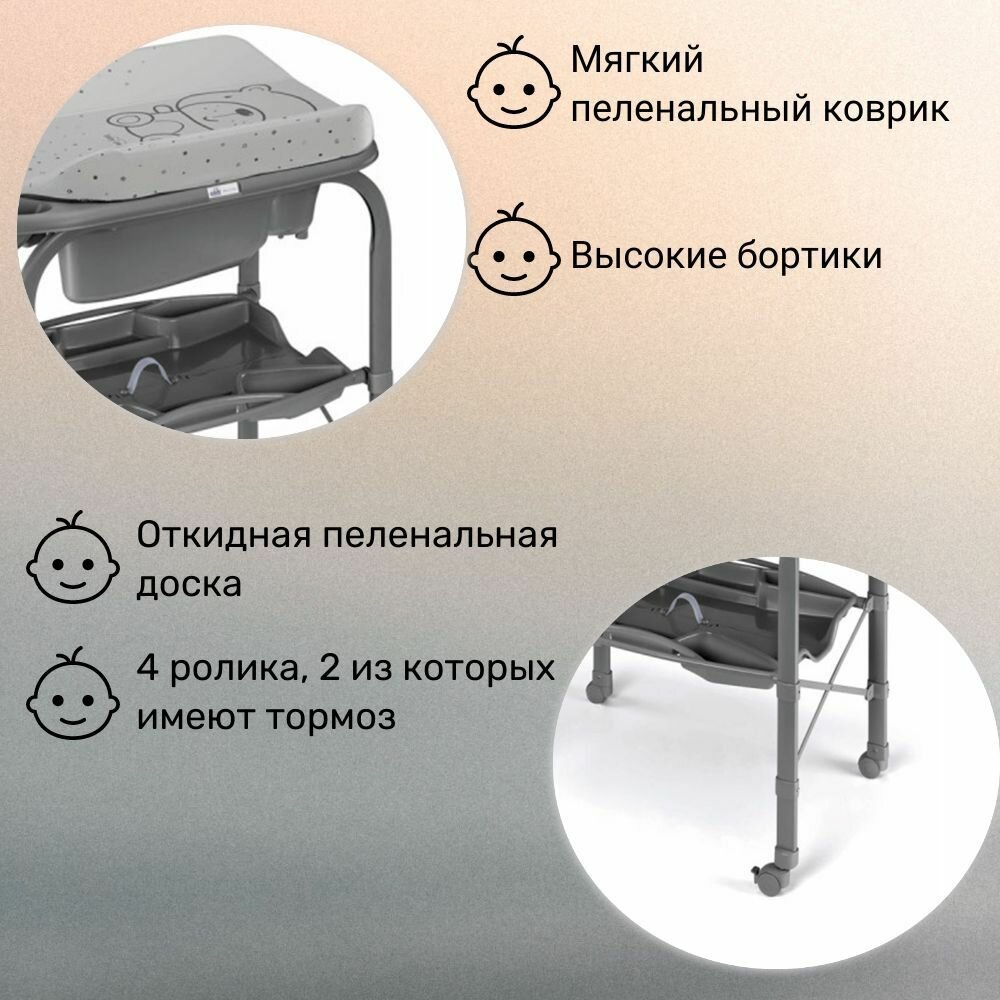 Мягкий пеленальный коврик

Высокие бортики

Откидная пеленальная доска

4 ролика, 2 из которых имеют тормоз