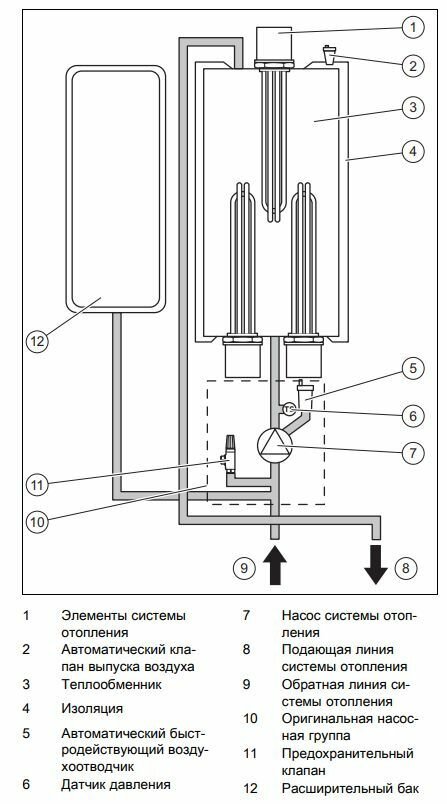 1
2
3
4
12
5
6
7
11
10
9
8

1 Элементы системы отопления

2 Автоматический клапан выпуска воздуха

3 Теплообменник

4 Изоляция

5 Автоматический быстродействующий воздухоотводчик

6 Датчик давления

7 Насос системы отопления

8 Подающая линия системы отопления

9 Обратная линия системы отопления

10 Оригинальная насосная группа

11 Предохранительный клапан

12 Расширительный бак