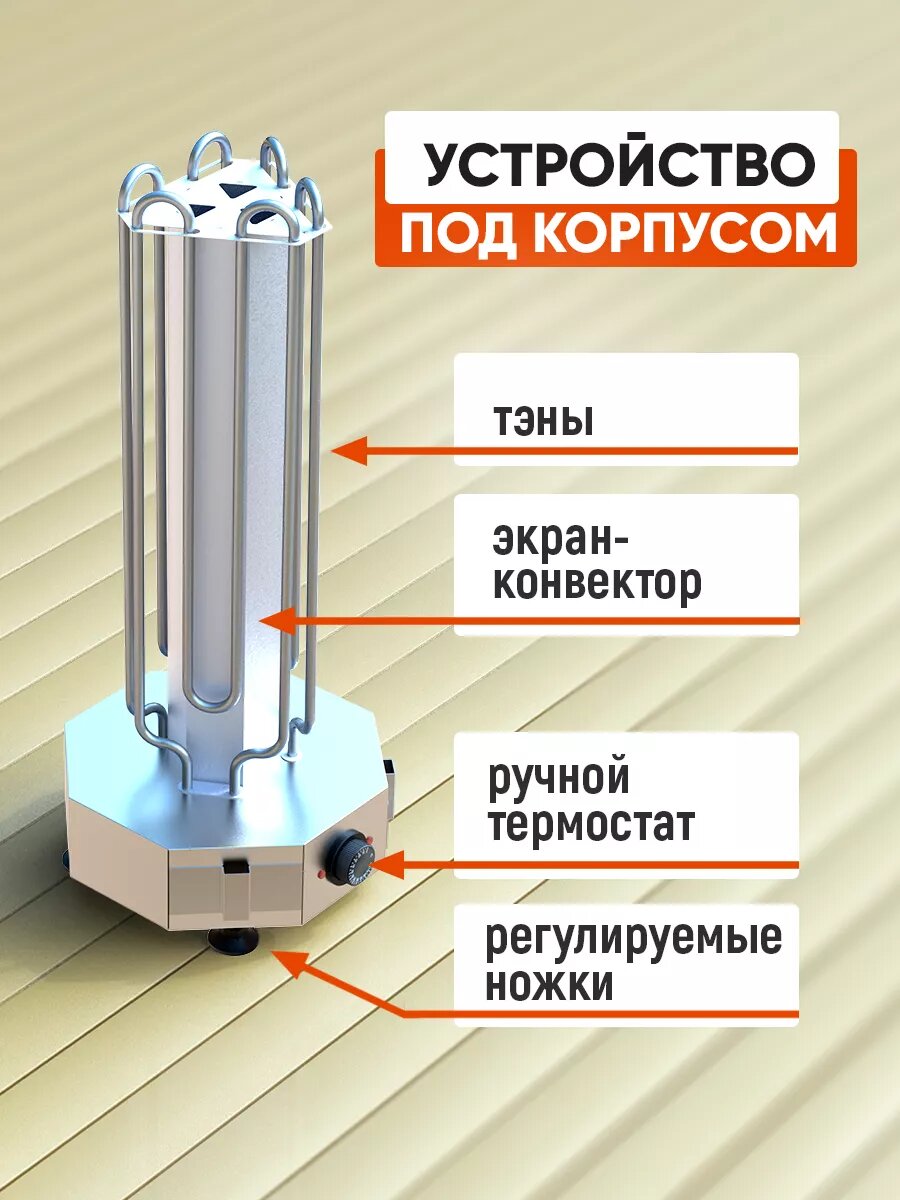 УСТРОЙСТВО
ПОД КОРПУСОМ

тэны

экран-конвектор

ручной термостат

регулируемые ножки