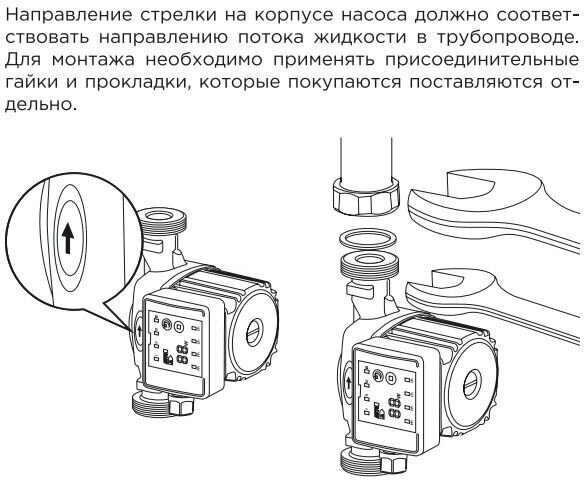 Направление стрелки на корпусе насоса должно соответствовать направлению потока жидкости в трубопроводе. Для монтажа необходимо применять присоединительные гайки и прокладки, которые покупаются поставляются отдельно.