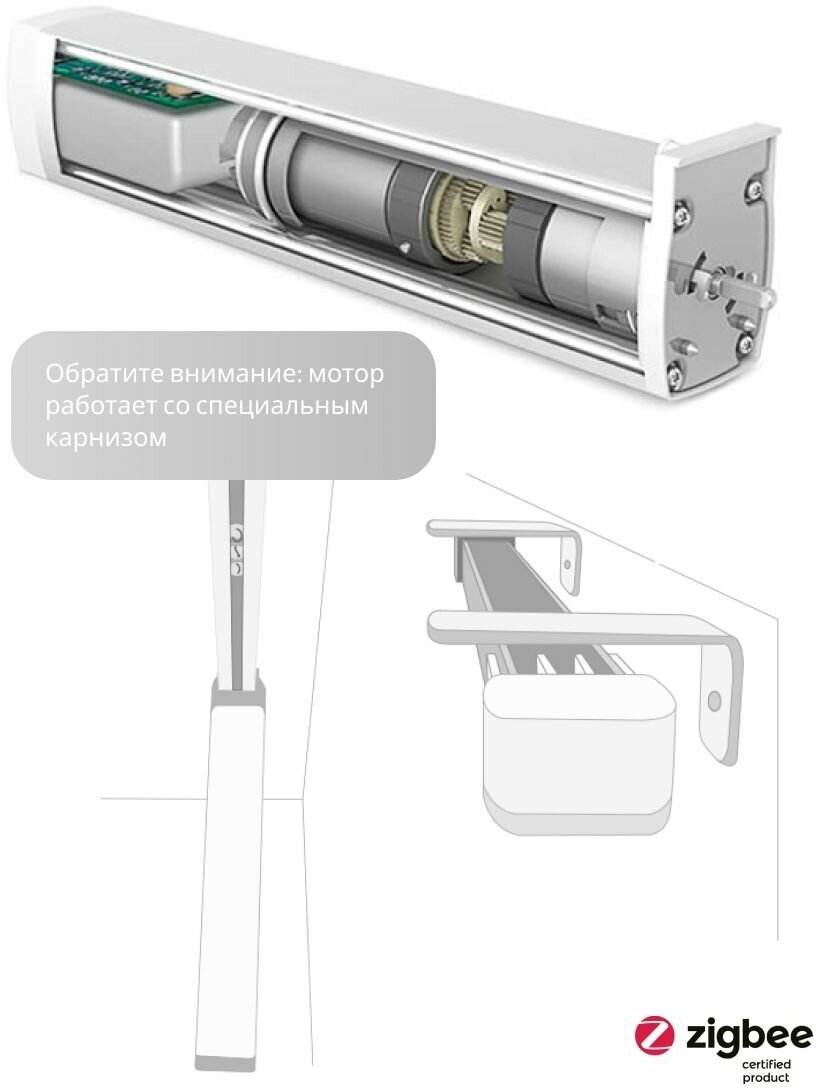 Обратите внимание: мотор работает со специальным карнизом

zigbee
certified
product