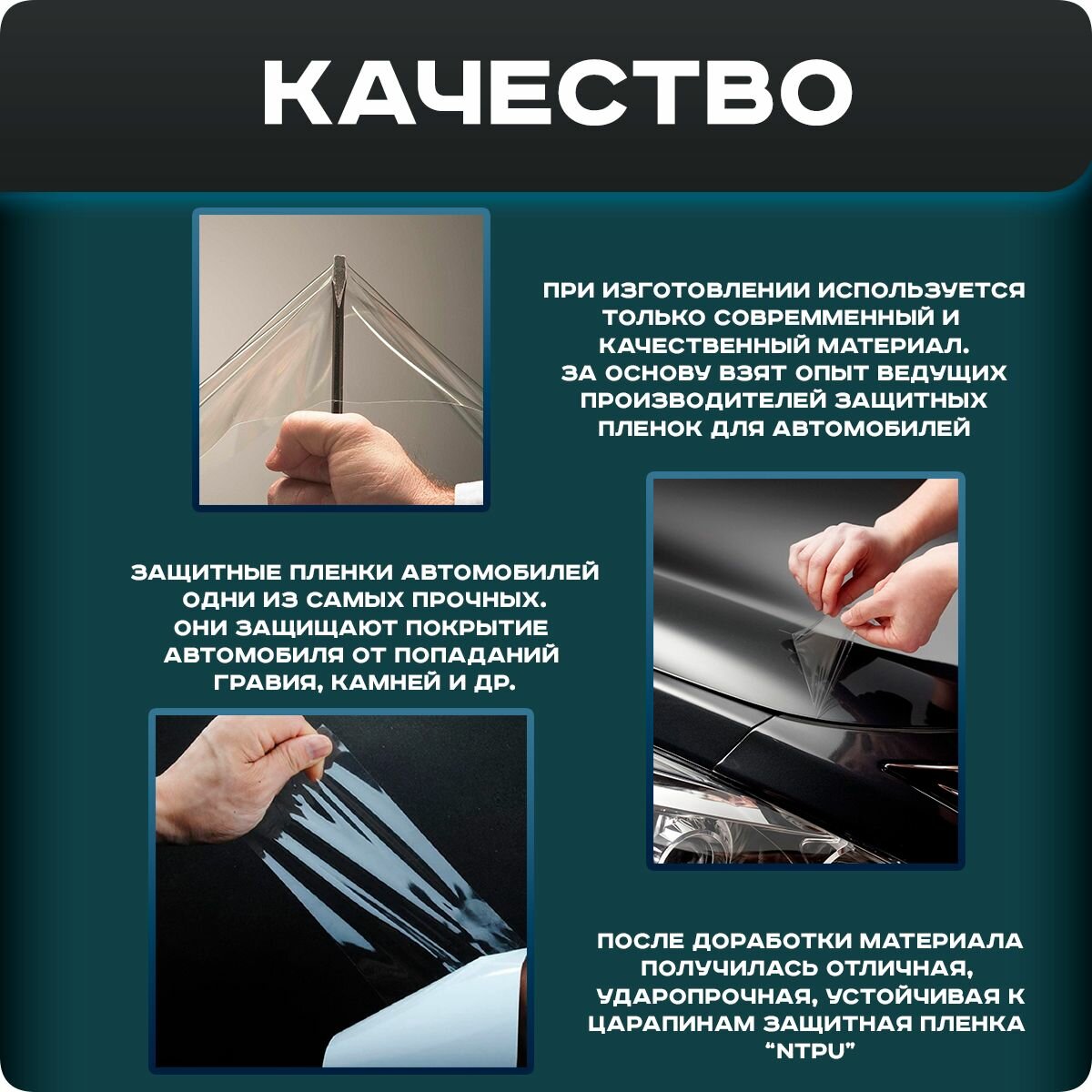 КАЧЕСТВО

ПРИ ИЗГОТОВЛЕНИИ ИСПОЛЬЗУЕТСЯ ТОЛЬКО СОВРЕММЕННЫЙ И КАЧЕСТВЕННЫЙ МАТЕРИАЛ. ЗА ОСНОВУ ВЗЯТ ОПЫТ ВЕДУЩИХ ПРОИЗВОДИТЕЛЕЙ ЗАЩИТНЫХ ПЛЕНОК ДЛЯ АВТОМОБИЛЕЙ

ЗАЩИТНЫЕ ПЛЕНКИ АВТОМОБИЛЕЙ ОДНИ ИЗ САМЫХ ПРОЧНЫХ. ОНИ ЗАЩИЩАЮТ ПОКРЫТИЕ АВТОМОБИЛЯ ОТ ПОПАДАНИЙ ГРАВИЯ, КАМНЕЙ И ДР.

ПОСЛЕ ДОРАБОТКИ МАТЕРИАЛА ПОЛУЧИЛАСЬ ОТЛИЧНАЯ, УДАРОПРОЧНАЯ, УСТОЙЧИВАЯ К ЦАРАПИНАМ ЗАЩИТНАЯ ПЛЕНКА "NTPU"