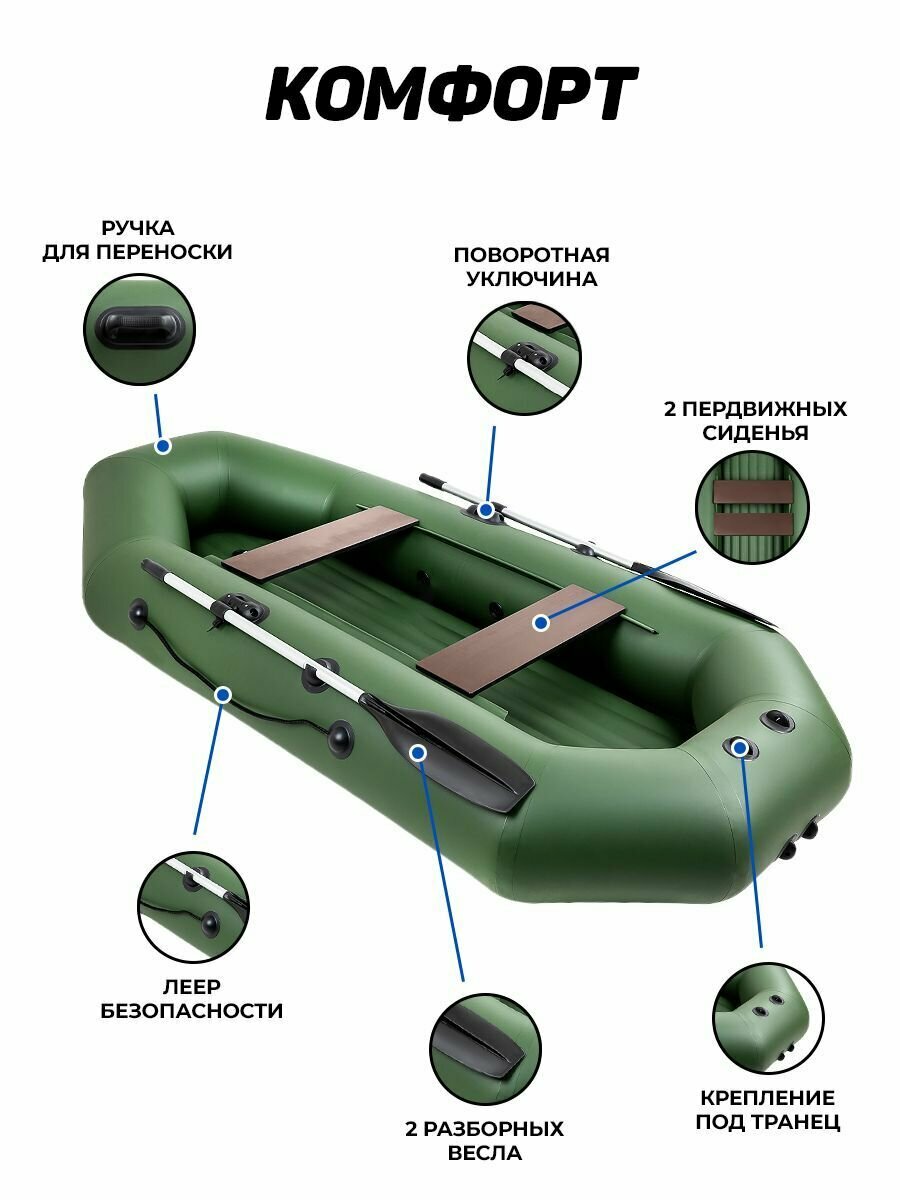 КОМФОРТ

РУЧКА ДЛЯ ПЕРЕНОСКИ

ПОВОРОТНАЯ УКЛЮЧИНА

2 ПЕРДВИЖНЫХ СИДЕНЬЯ

ЛЕЕР БЕЗОПАСНОСТИ

2 РАЗБОРНЫХ ВЕСЛА

КРЕПЛЕНИЕ ПОД ТРАНЕЦ