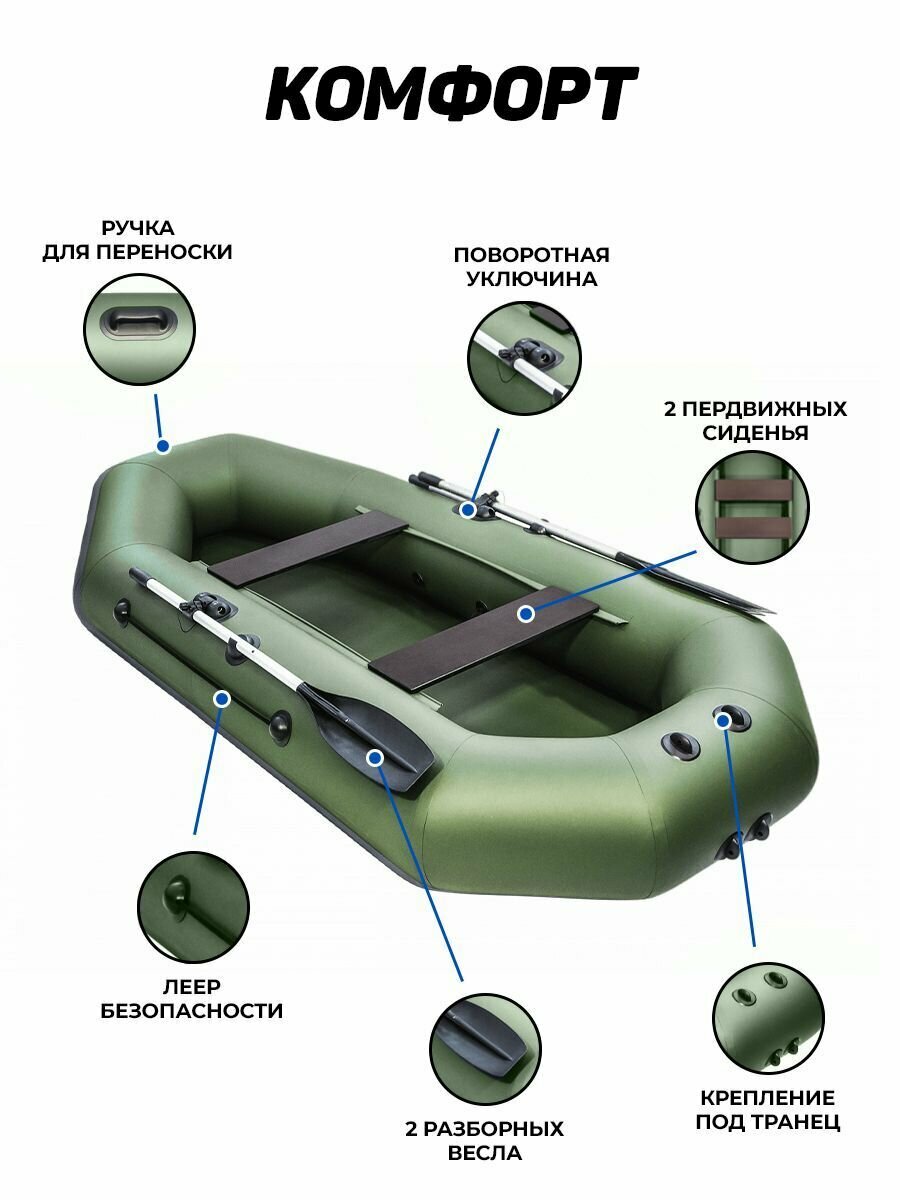 КОМФОРТ

РУЧКА
ДЛЯ ПЕРЕНОСКИ

ПОВОРОТНАЯ
УКЛЮЧИНА

2 ПЕРДВИЖНЫХ
СИДЕНЬЯ

ЛЕЕР
БЕЗОПАСНОСТИ

2 РАЗБОРНЫХ
ВЕСЛА

КРЕПЛЕНИЕ
ПОД ТРАНЕЦ