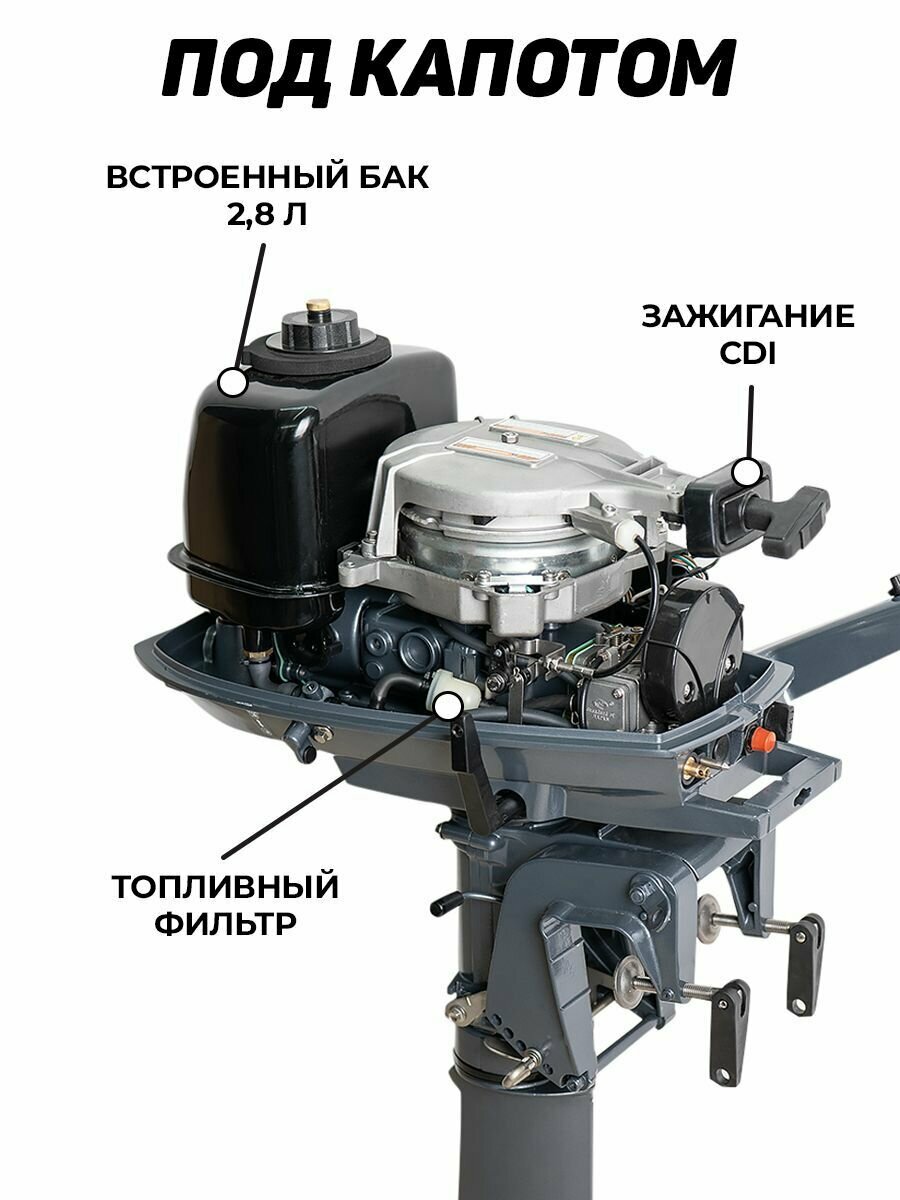 ПОД КАПОТОМ

ВСТРОЕННЫЙ БАК 2,8 Л

ЗАЖИГАНИЕ CDI

ТОПЛИВНЫЙ ФИЛЬТР