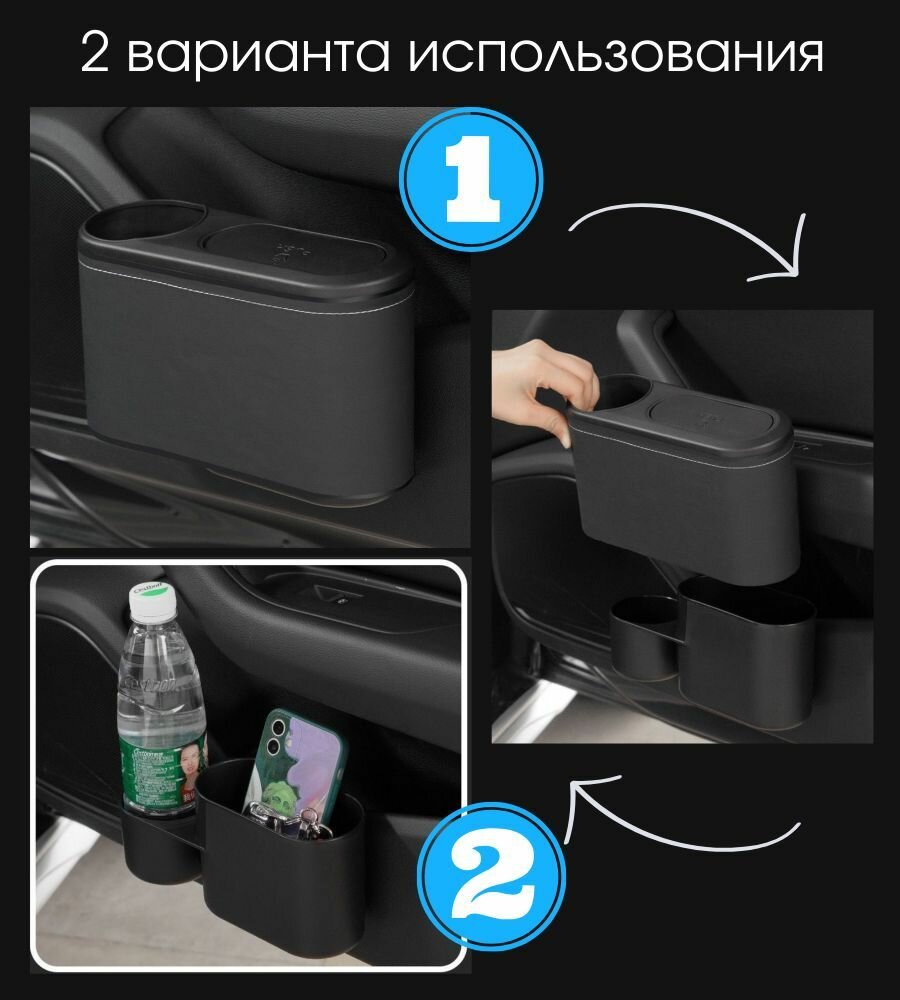 2 варианта использования

1

2