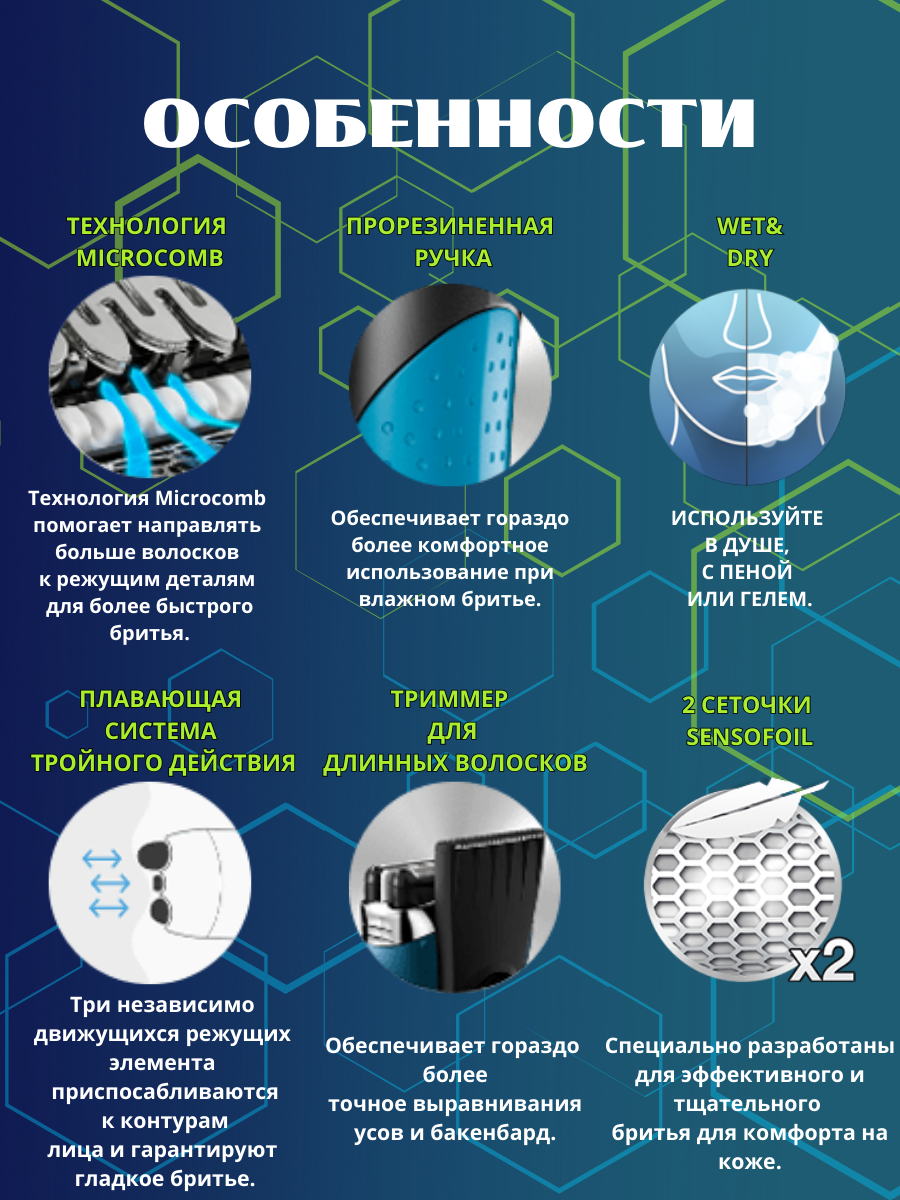 ОСОБЕННОСТИ

ТЕХНОЛОГИЯ MICROCOMB

Технология Microcomb помогает направлять больше волосков к режущим деталям для более быстрого бритья.

ПРОРЕЗИНЕННАЯ РУЧКА

Обеспечивает гораздо более комфортное использование при влажном бритье.

WET& DRY

ИСПОЛЬЗУЙТЕ В ДУШЕ, С ПЕНОЙ ИЛИ ГЕЛЕМ.

ПЛАВАЮЩАЯ СИСТЕМА ТРОЙНОГО ДЕЙСТВИЯ

Три независимо движущихся режущих элемента приспосабливаются к контурам лица и гарантируют гладкое бритье.

ТРИММЕР ДЛЯ ДЛИННЫХ ВОЛОСКОВ

Обеспечивает гораздо более точное выравнивания усов и бакенбард.

2 СЕТОЧКИ SENSOFOIL

x2

Специально разработаны для эффективного и тщательного бритья для комфорта на коже.