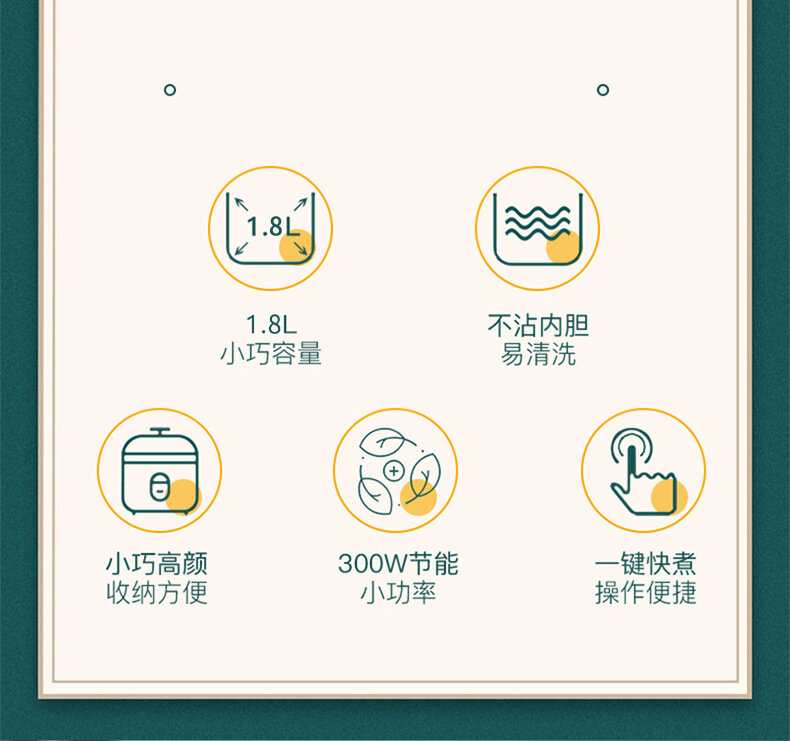 1.8L

1.8L
小巧容量

不沾内胆
易清洗

小巧高颜
收纳方便

300W节能
小功率

一键快煮
操作便捷