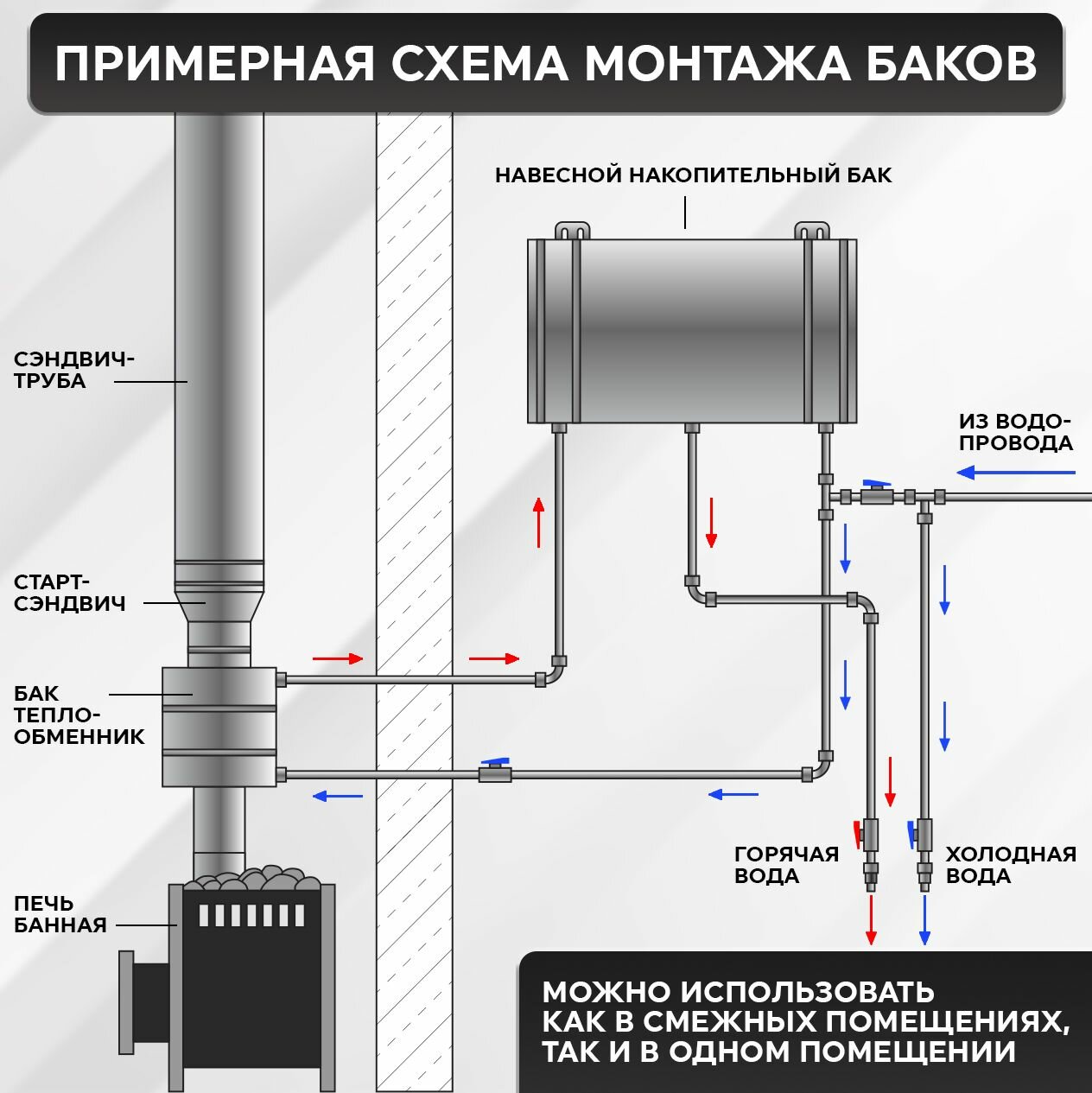 ПРИМЕРНАЯ СХЕМА МОНТАЖА БАКОВ

НАВЕСНОЙ НАКОПИТЕЛЬНЫЙ БАК

СЭНДВИЧ-ТРУБА

ИЗ ВОДОПРОВОДА

СТАРТ-СЭНДВИЧ

БАК ТЕПЛООБМЕННИК

ГОРЯЧАЯ ВОДА

ХОЛОДНАЯ ВОДА

ПЕЧЬ БАННАЯ

МОЖНО ИСПОЛЬЗОВАТЬ КАК В СМЕЖНЫХ ПОМЕЩЕНИЯХ, ТАК И В ОДНОМ ПОМЕЩЕНИИ