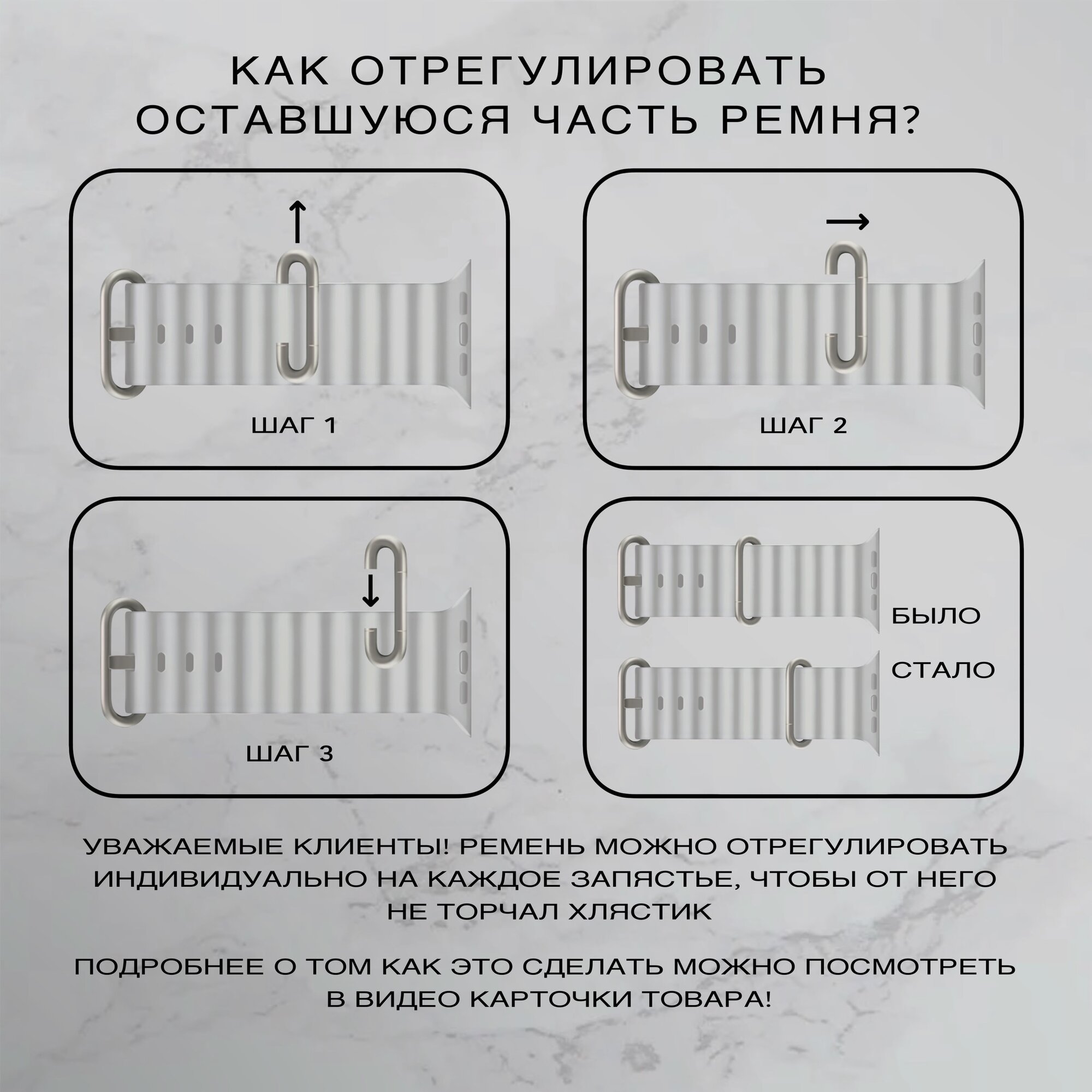 КАК ОТРЕГУЛИРОВАТЬ ОСТАВШУЮСЯ ЧАСТЬ РЕМНЯ?

ШАГ 1

ШАГ 2

ШАГ 3

БЫЛО

СТАЛО

УВАЖАЕМЫЕ КЛИЕНТЫ! РЕМЕНЬ МОЖНО ОТРЕГУЛИРОВАТЬ ИНДИВИДУАЛЬНО НА КАЖДОЕ ЗАПЯСТЬЕ, ЧТОБЫ ОТ НЕГО НЕ ТОРЧАЛ ХЛЯСТИК

ПОДРОБНЕЕ О ТОМ КАК ЭТО СДЕЛАТЬ МОЖНО ПОСМОТРЕТЬ В ВИДЕО КАРТОЧКИ ТОВАРА!