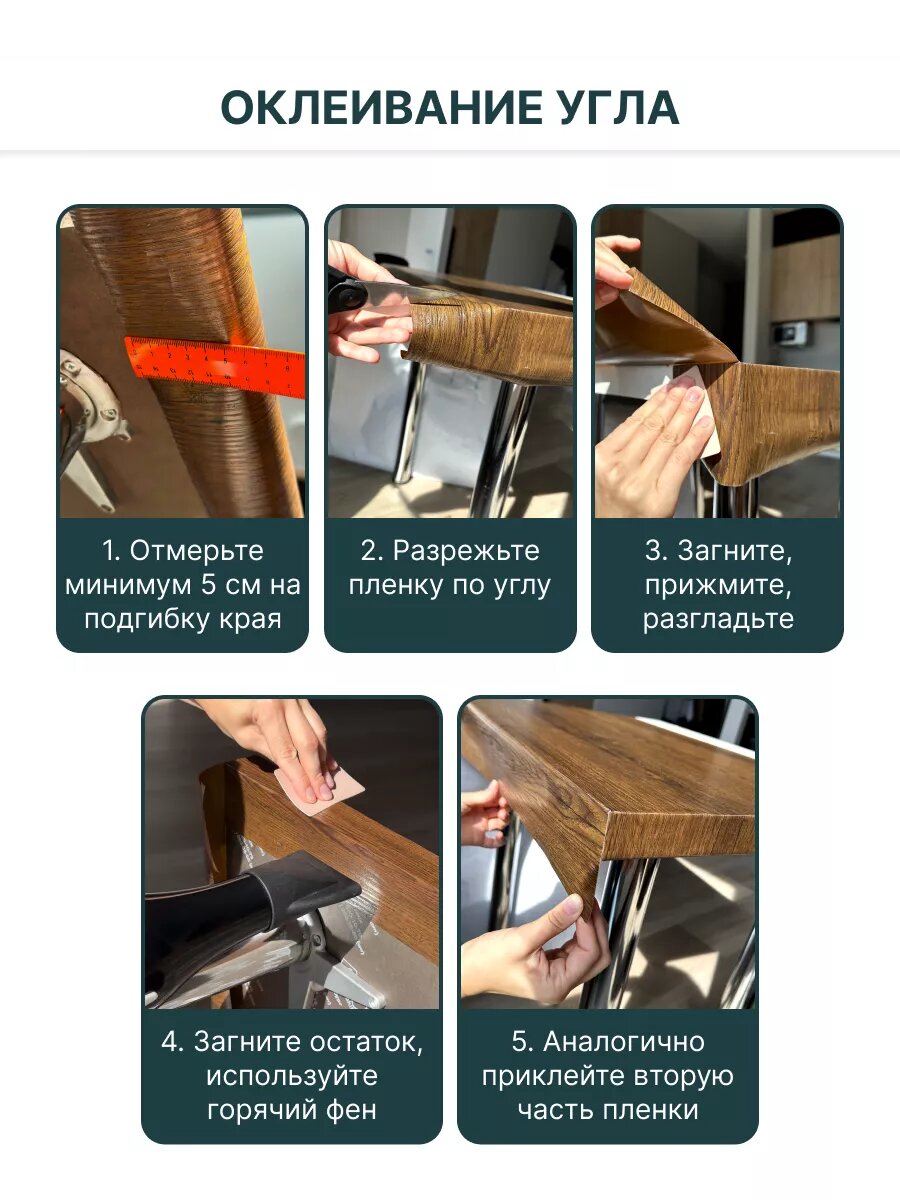 ОКЛЕИВАНИЕ УГЛА

1. Отмерьте минимум 5 см на подгибку края

2. Разрежьте пленку по углу

3. Загните, прижмите, разгладьте

4. Загните остаток, используйте горячий фен

5. Аналогично приклейте вторую часть пленки