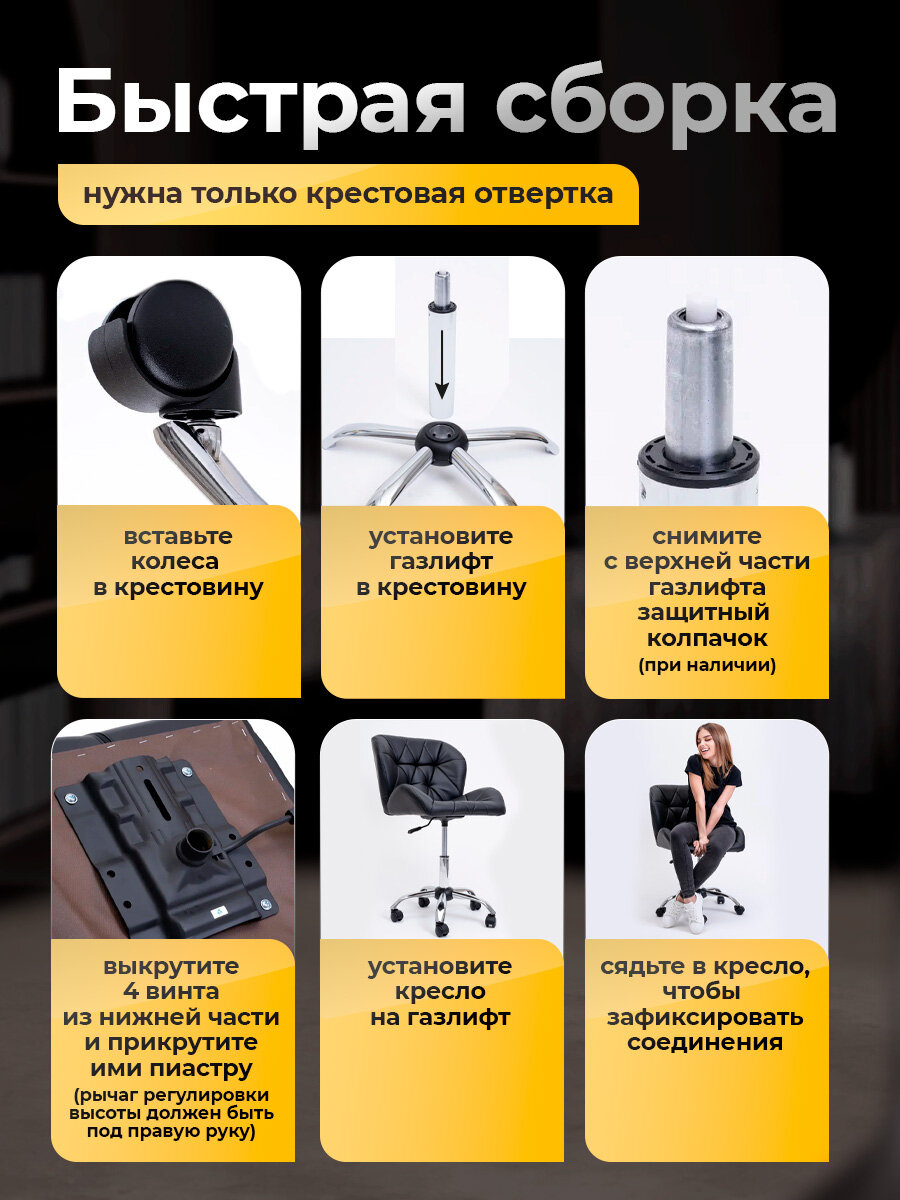 Быстрая сборка

нужна только крестовая отвертка

вставьте колеса в крестовину

установите газлифт в крестовину

снимите с верхней части газлифта защитный колпачок (при наличии)

выкрутите 4 винта из нижней части и прикрутите ими пиастру (рычаг регулировки высоты должен быть под правую руку)

установите кресло на газлифт

сядьте в кресло, чтобы зафиксировать соединения