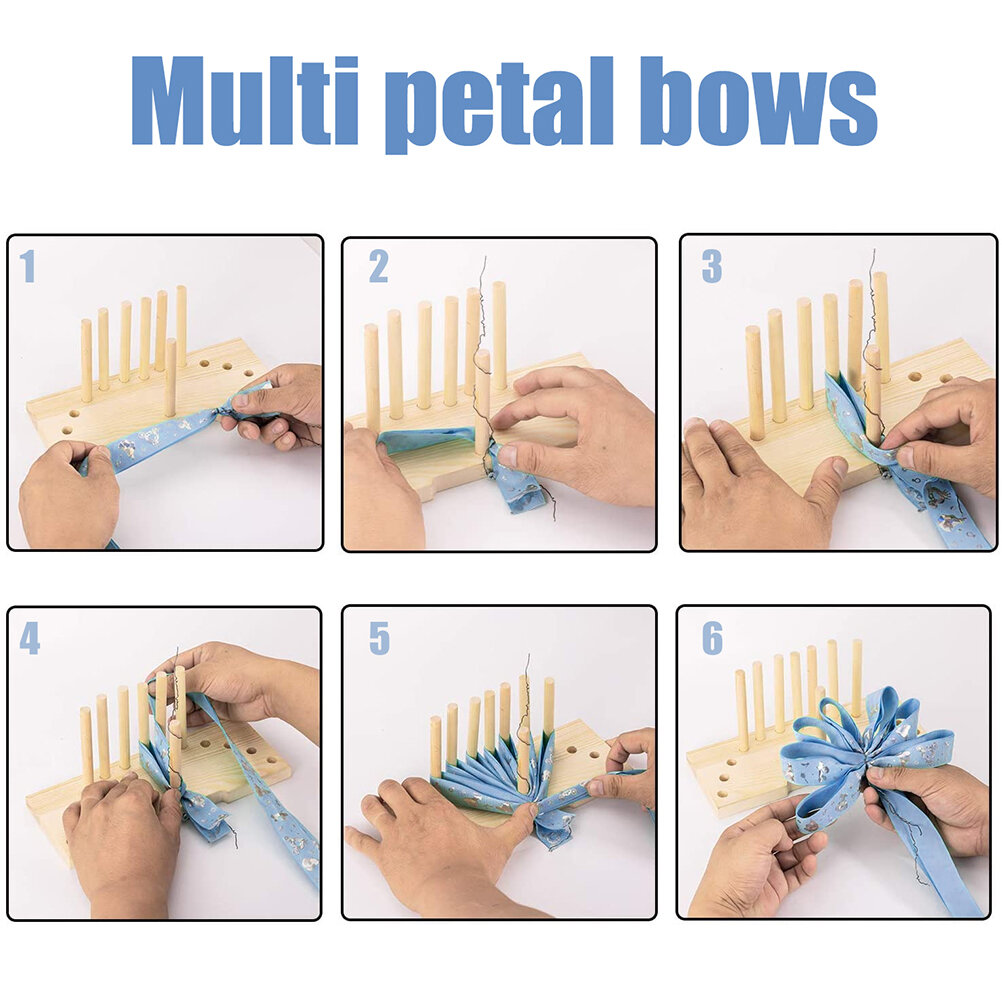 Multi petal bows

1

2

3

4

5

6