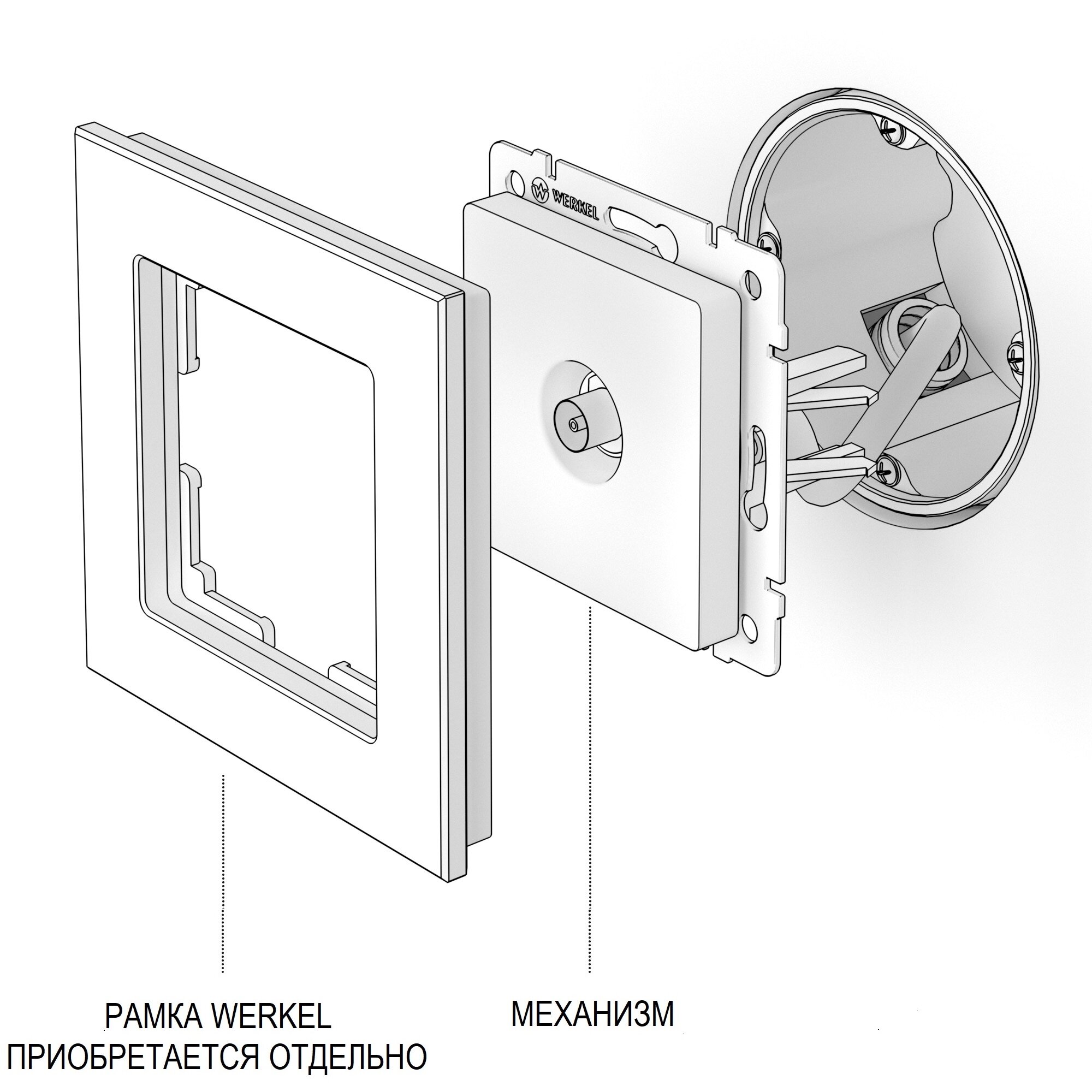 WERKEL

РАМКА WERKEL ПРИОБРЕТАЕТСЯ ОТДЕЛЬНО

МЕХАНИЗМ