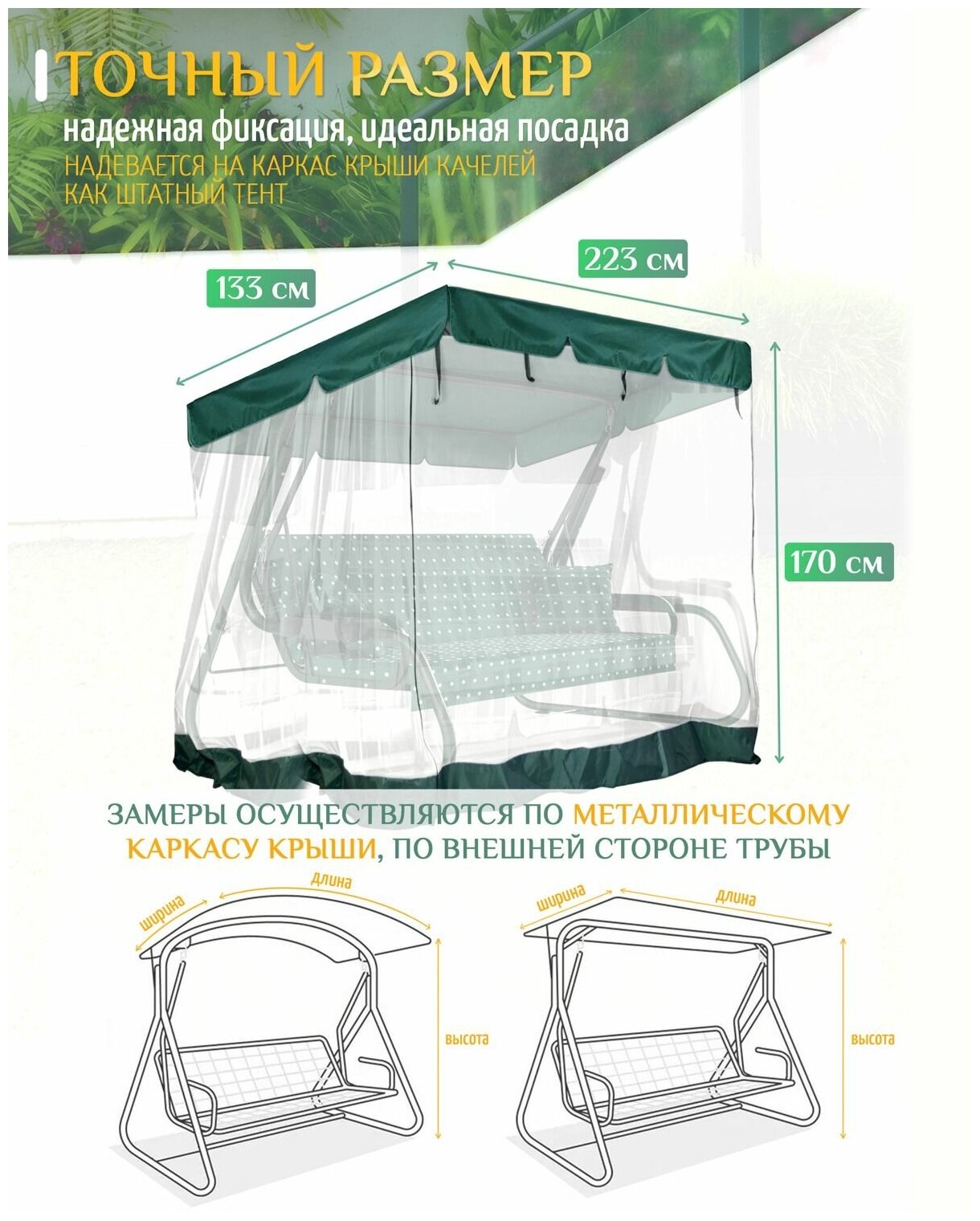 ТОЧНЫЙ РАЗМЕР

надежная фиксация, идеальная посадка

НАДЕВАЕТСЯ НА КАРКАС КРЫШИ КАЧЕЛЕЙ КАК ШТАТНЫЙ ТЕНТ

133 см

223 см

170 см

ЗАМЕРЫ ОСУЩЕСТВЛЯЮТСЯ ПО МЕТАЛЛИЧЕСКОМУ КАРКАСУ КРЫШИ, ПО ВНЕШНЕЙ СТОРОНЕ ТРУБЫ

ширина

длина

высота

ширина

длина

высота