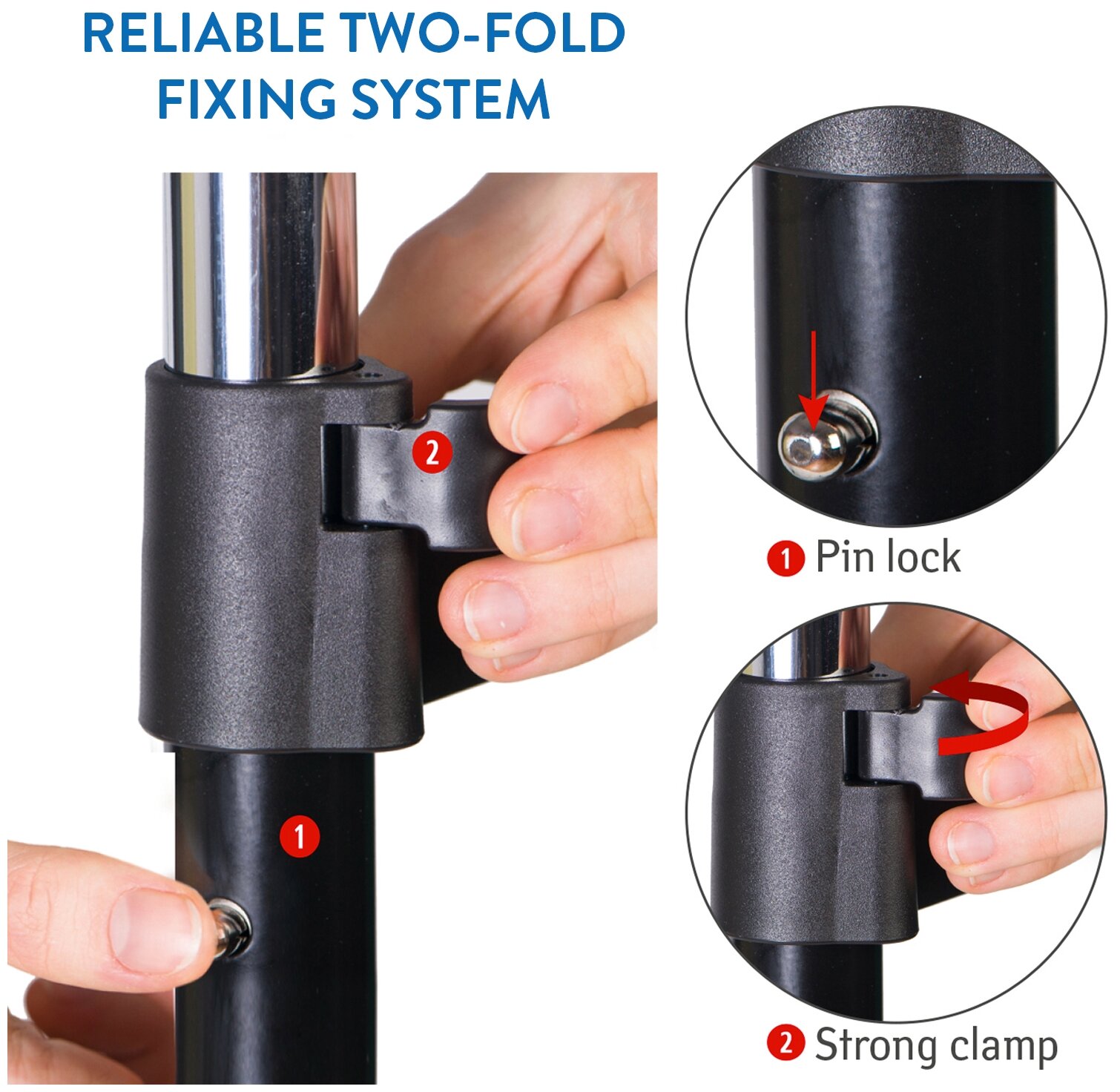 RELIABLE TWO-FOLD FIXING SYSTEM

2

1

1 Pin lock

2 Strong clamp