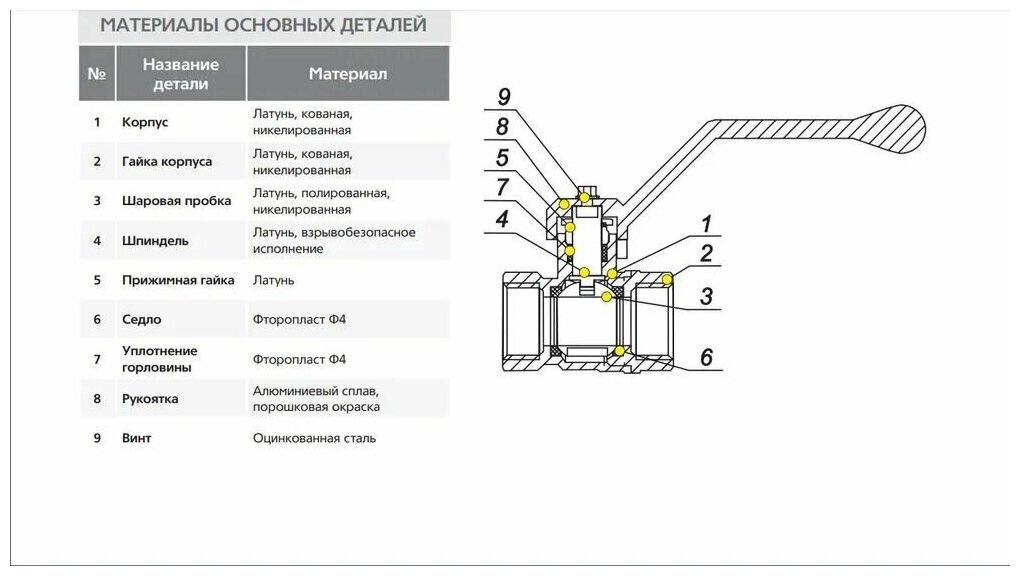 МАТЕРИАЛЫ ОСНОВНЫХ ДЕТАЛЕЙ

| № | Название детали | Материал |
|---|---|---|
| 1 | Корпус | Латунь, кованая, никелированная |
| 2 | Гайка корпуса | Латунь, кованая, никелированная |
| 3 | Шаровая пробка | Латунь, полированная, никелированная |
| 4 | Шпиндель | Латунь, взрывобезопасное исполнение |
| 5 | Прижимная гайка | Латунь |
| 6 | Седло | Фторопласт Ф4 |
| 7 | Уплотнение горловины | Фторопласт Ф4 |
| 8 | Рукоятка | Алюминиевый сплав, порошковая окраска |
| 9 | Винт | Оцинкованная сталь |

9
8
5
7
4
1
2
3
6