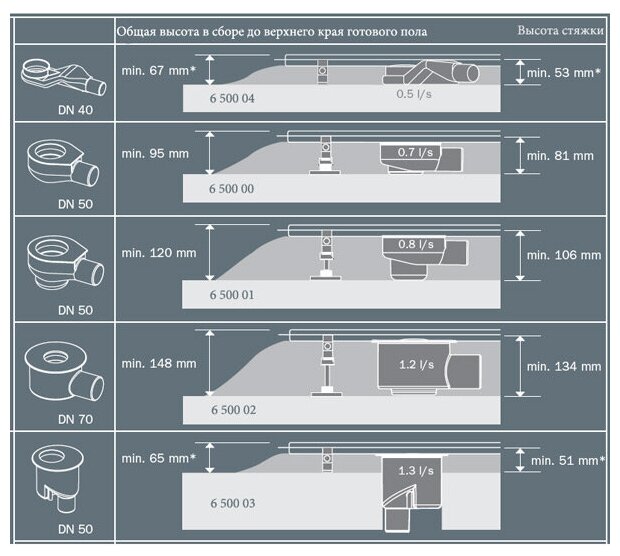 | | Общая высота в сборе до верхнего края готового пола | Высота стяжки |
|---|---|---|
| DN 40 | min. 67 mm* 6 500 04 0.5 l/s | min. 53 mm* |
| DN 50 | min. 95 mm 6 500 00 0.7 l/s | min. 81 mm |
| DN 50 | min. 120 mm 6 500 01 0.8 l/s | min. 106 mm |
| DN 70 | min. 148 mm 6 500 02 1.2 l/s | min. 134 mm |
| DN 50 | min. 65 mm* 6 500 03 1.3 l/s | min. 51 mm* |