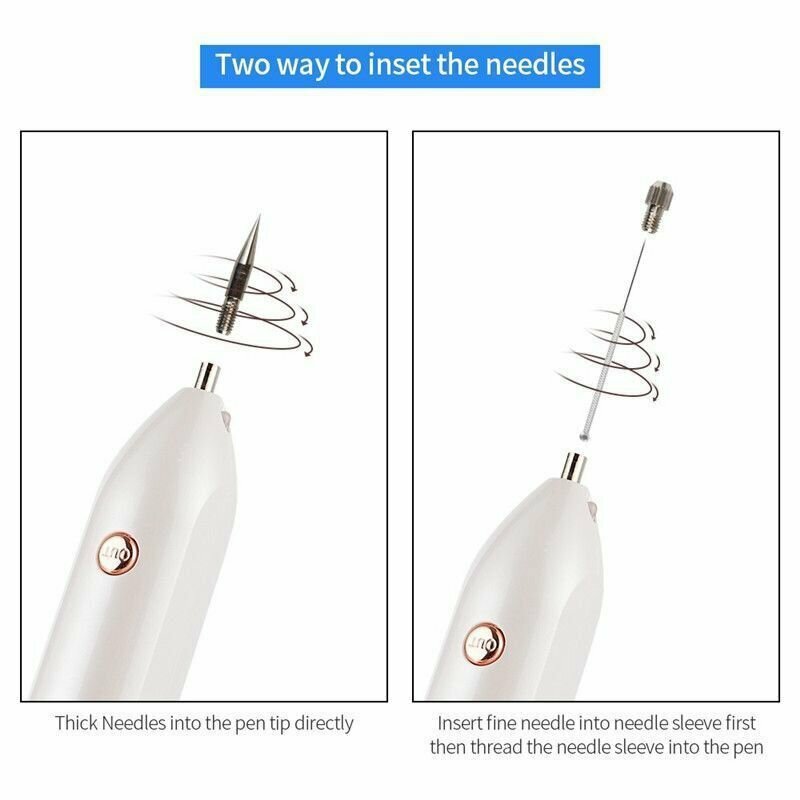 Two way to inset the needles

OUT

Thick Needles into the pen tip directly

OUT

Insert fine needle into needle sleeve first then thread the needle sleeve into the pen