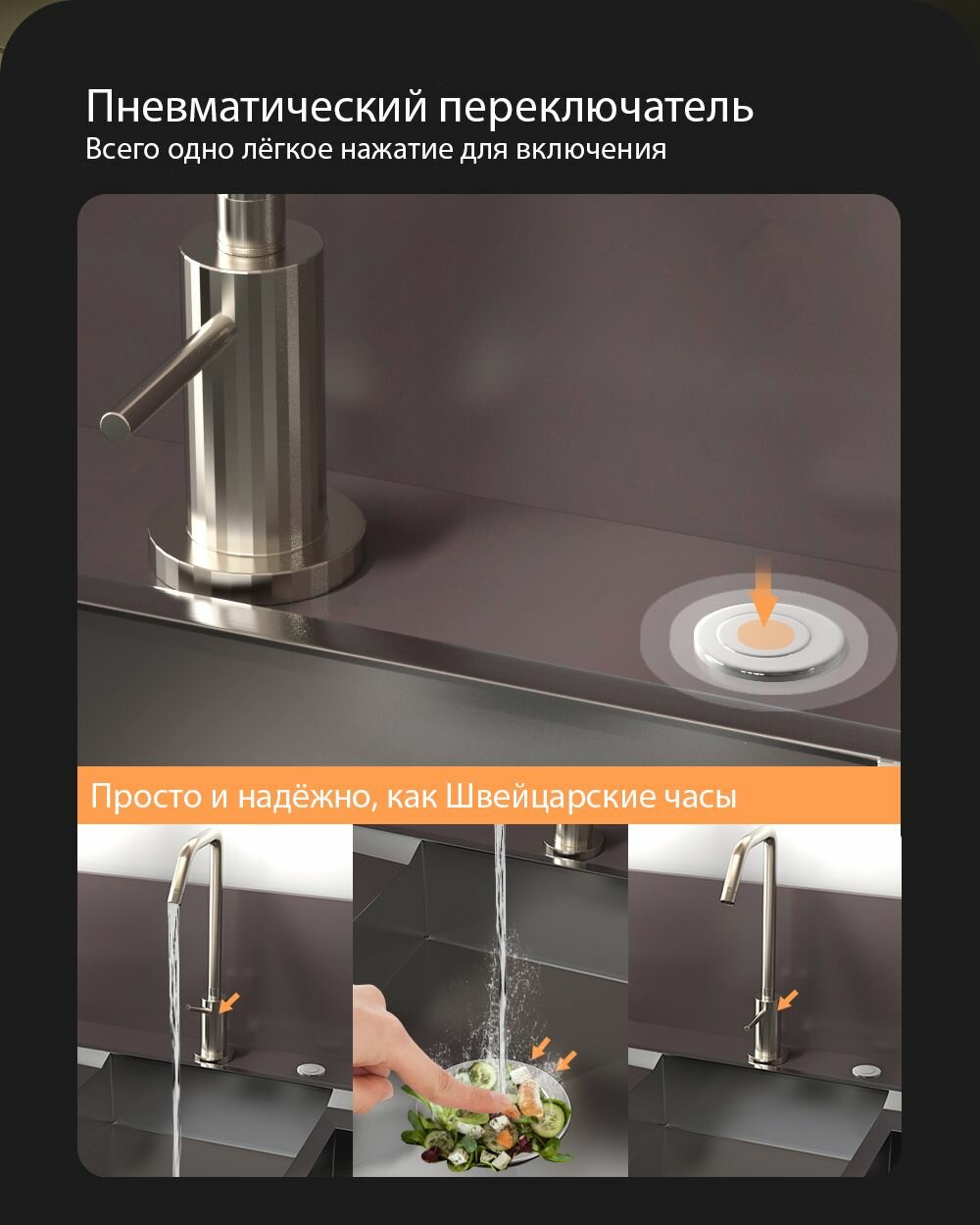 Пневматический переключатель
Всего одно лёгкое нажатие для включения

Просто и надёжно, как Швейцарские часы