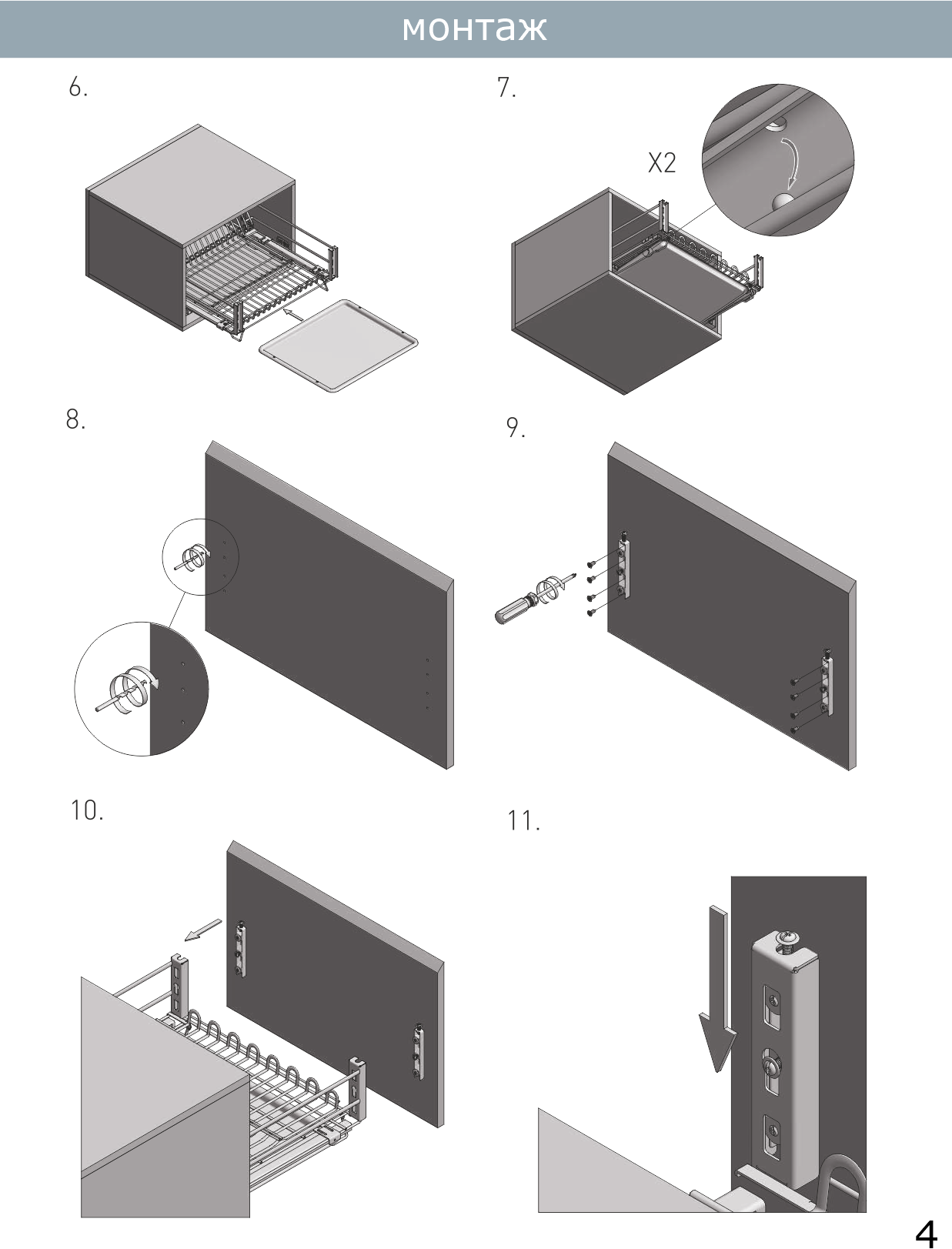 монтаж

6.

7.

X2

8.

9.

10.

11.

4