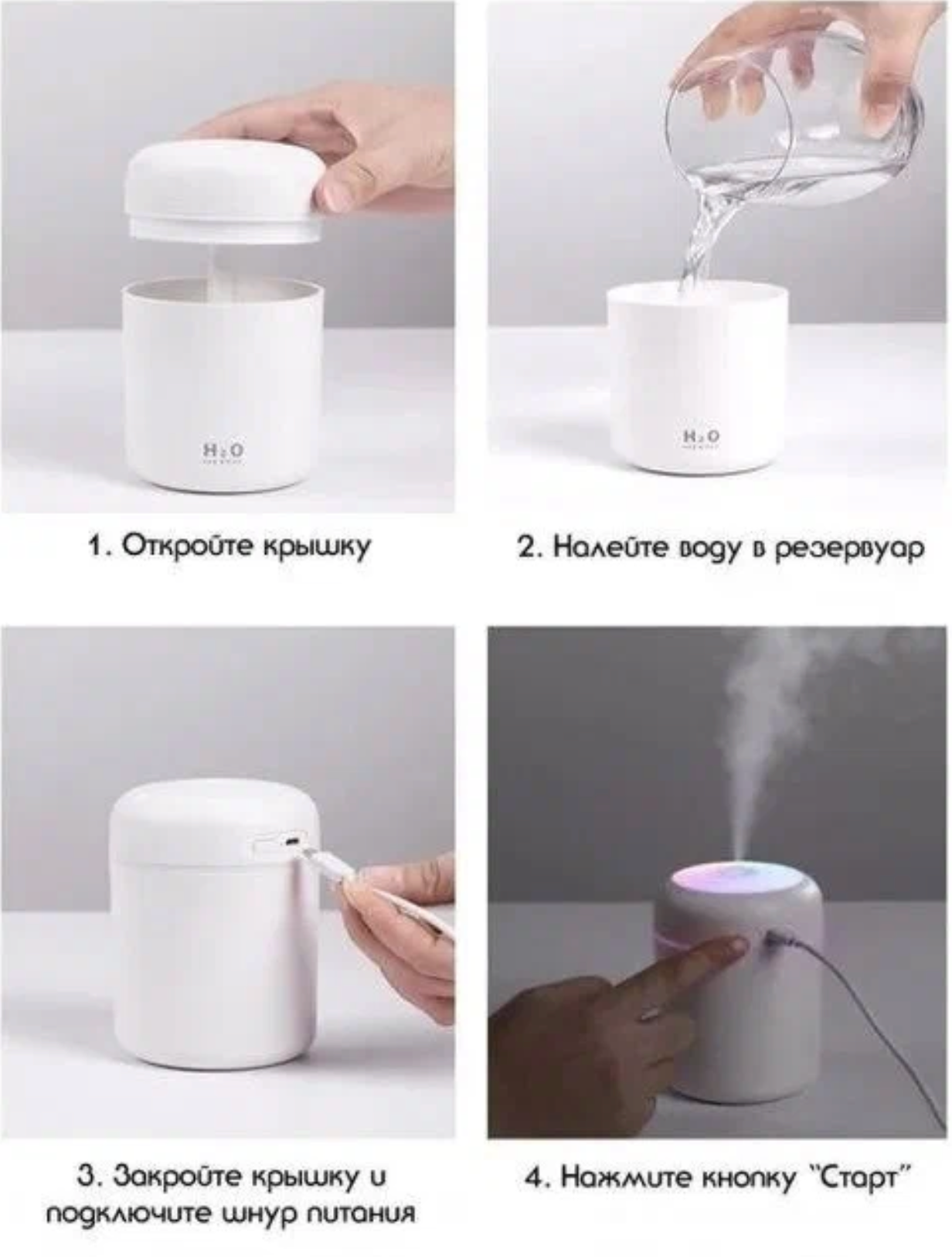 $H_2O$

1. Откройте крышку

$H_2O$

2. Налейте воду в резервуар

3. Закройте крышку и подключите шнур питания

4. Нажмите кнопку "Старт"