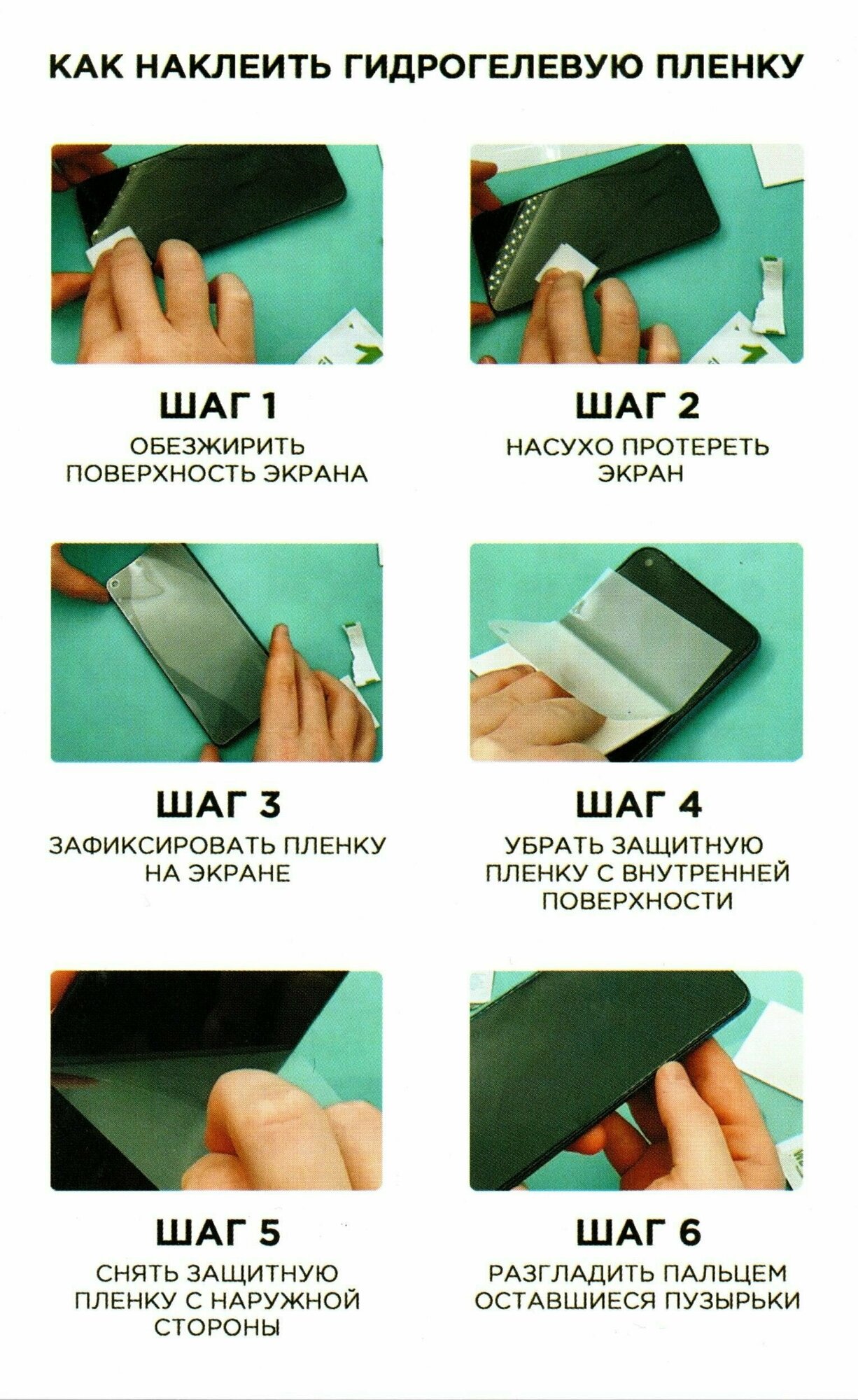 КАК НАКЛЕИТЬ ГИДРОГЕЛЕВУЮ ПЛЕНКУ

ШАГ 1
ОБЕЗЖИРИТЬ ПОВЕРХНОСТЬ ЭКРАНА

ШАГ 2
НАСУХО ПРОТЕРЕТЬ ЭКРАН

ШАГ 3
ЗАФИКСИРОВАТЬ ПЛЕНКУ НА ЭКРАНЕ

ШАГ 4
УБРАТЬ ЗАЩИТНУЮ ПЛЕНКУ С ВНУТРЕННЕЙ ПОВЕРХНОСТИ

ШАГ 5
СНЯТЬ ЗАЩИТНУЮ ПЛЕНКУ С НАРУЖНОЙ СТОРОНЫ

ШАГ 6
РАЗГЛАДИТЬ ПАЛЬЦЕМ ОСТАВШИЕСЯ ПУЗЫРЬКИ