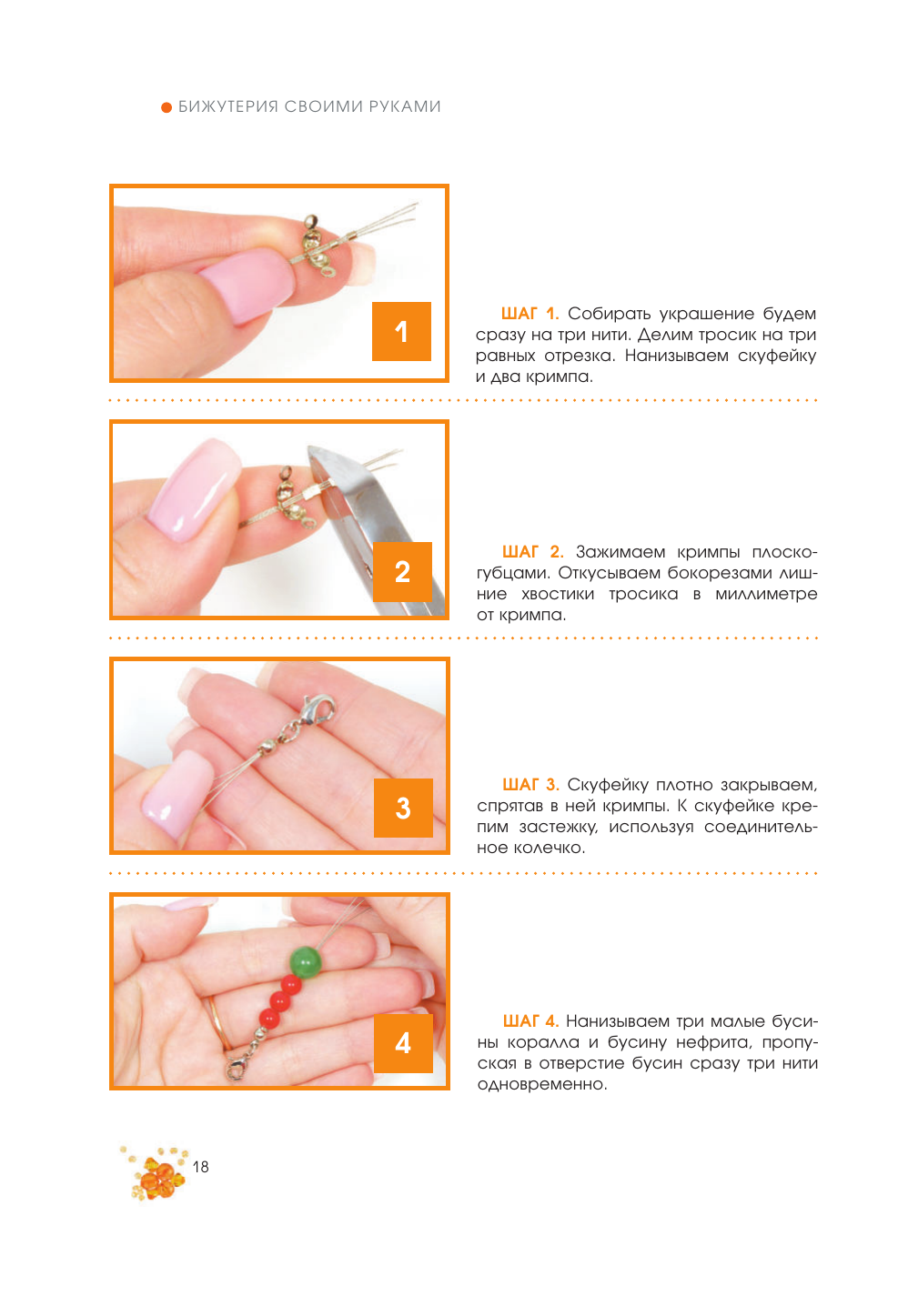 БИЖУТЕРИЯ СВОИМИ РУКАМИ

1

ШАГ 1. Собирать украшение будем сразу на три нити. Делим тросик на три равных отрезка. Нанизываем скуфейку и два кримпа.

2

ШАГ 2. Зажимаем кримпы плоскогубцами. Откусываем бокорезами лишние хвостики тросика в миллиметре от кримпа.

3

ШАГ 3. Скуфейку плотно закрываем, спрятав в ней кримпы. К скуфейке крепим застежку, используя соединительное колечко.

4

ШАГ 4. Нанизываем три малые бусины коралла и бусину нефрита, пропуская в отверстие бусин сразу три нити одновременно.

18