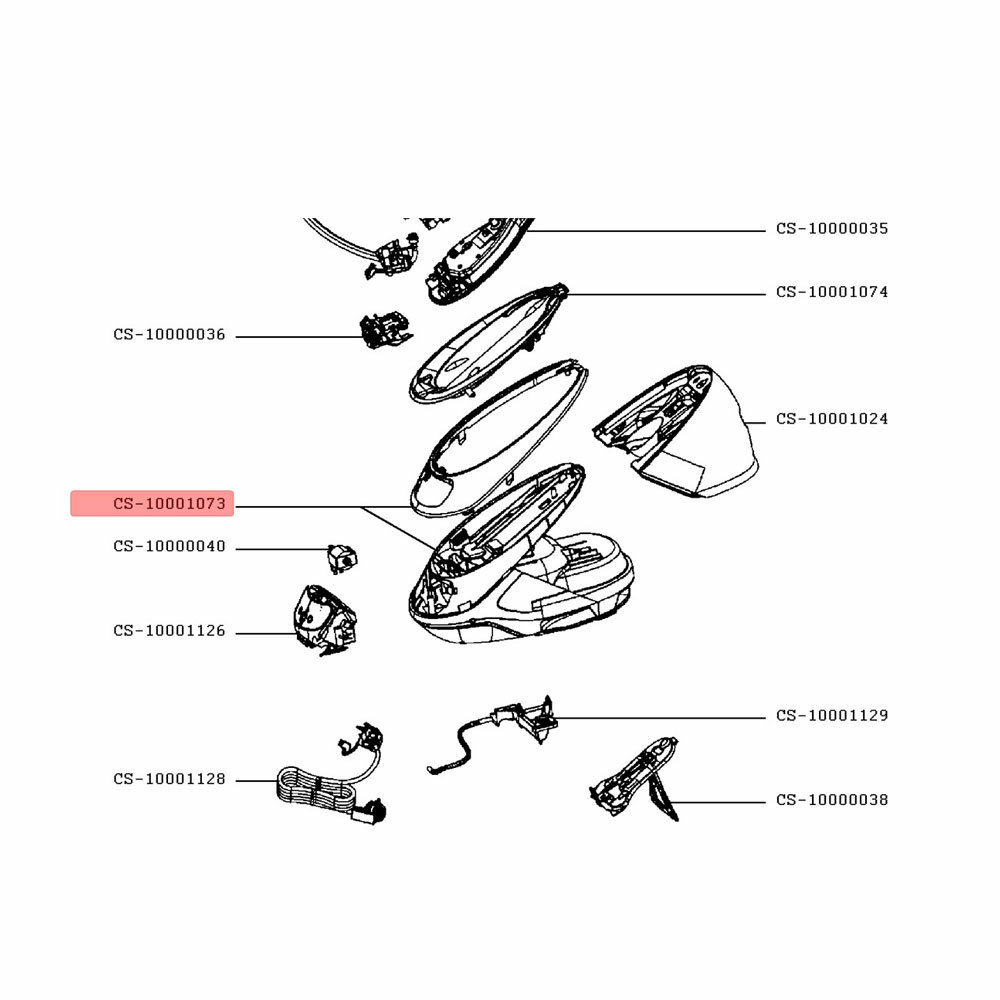 CS-10000035
CS-10001074
CS-10000036
CS-10001024
CS-10001073
CS-10000040
CS-10001126
CS-10001129
CS-10001128
CS-10000038