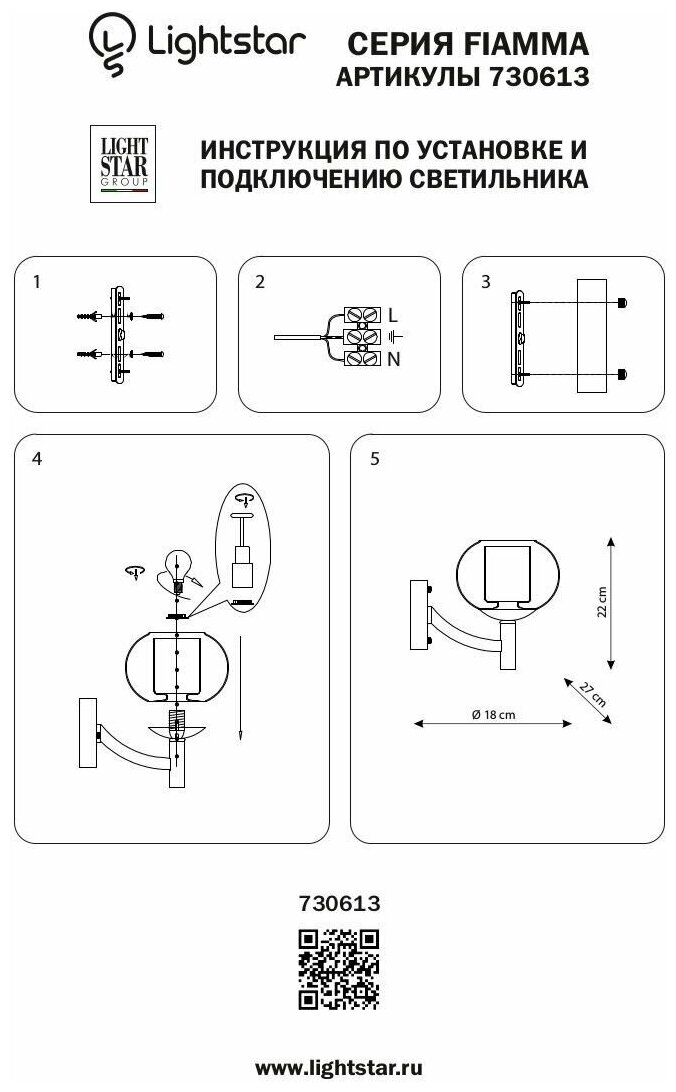 Lightstar

СЕРИЯ FIAMMA
АРТИКУЛЫ 730613

LIGHT STAR GROUP

ИНСТРУКЦИЯ ПО УСТАНОВКЕ И ПОДКЛЮЧЕНИЮ СВЕТИЛЬНИКА

1

2

L
N

3

4

5

22 cm
27 cm
Ø 18 cm

730613

www.lightstar.ru