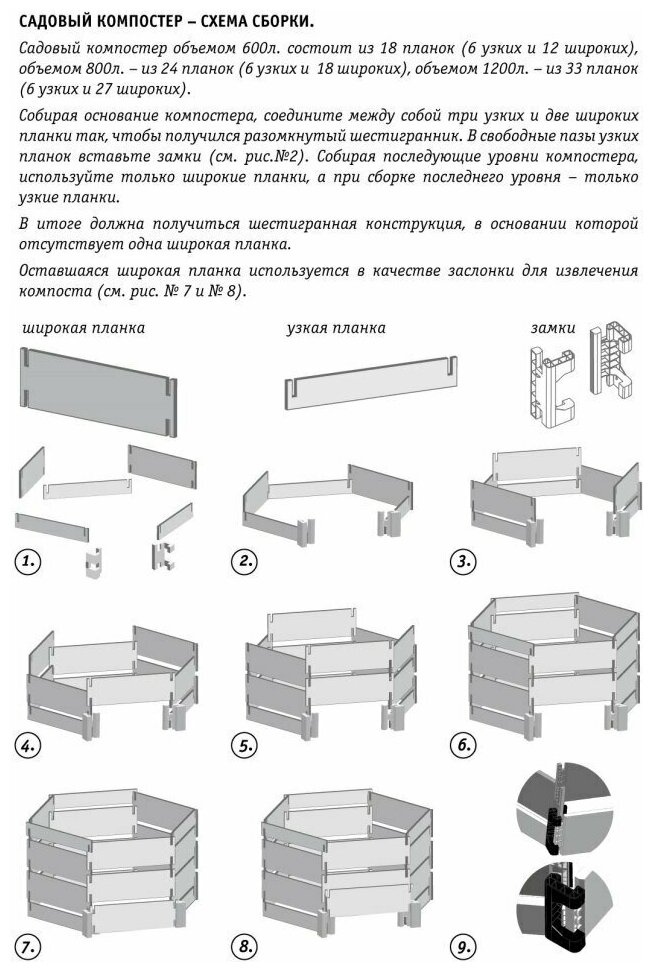 САДОВЫЙ КОМПОСТЕР – СХЕМА СБОРКИ.

Садовый компостер объемом 600л. состоит из 18 планок (6 узких и 12 широких), объемом 800л. – из 24 планок (6 узких и 18 широких), объемом 1200л. – из 33 планок (6 узких и 27 широких).

Собирая основание компостера, соедините между собой три узких и две широких планки так, чтобы получился разомкнутый шестигранник. В свободные пазы узких планок вставьте замки (см. рис.№2). Собирая последующие уровни компостера, используйте только широкие планки, а при сборке последнего уровня – только узкие планки.

В итоге должна получиться шестигранная конструкция, в основании которой отсутствует одна широкая планка.

Оставшаяся широкая планка используется в качестве заслонки для извлечения компоста (см. рис. № 7 и № 8).

широкая планка

узкая планка

замки

1.

2.

3.

4.

5.

6.

7.

8.

9.