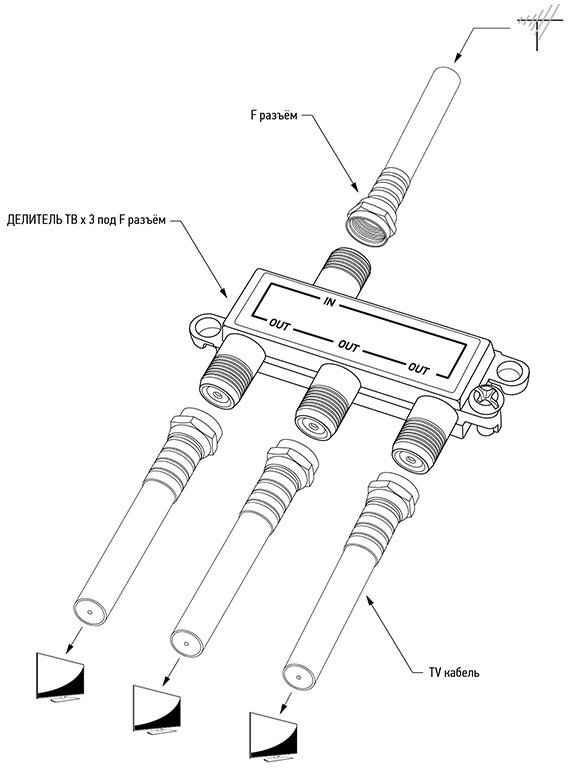 F разъём

ДЕЛИТЕЛЬ ТВ х 3 под F разъём

IN

OUT

OUT

OUT

TV кабель