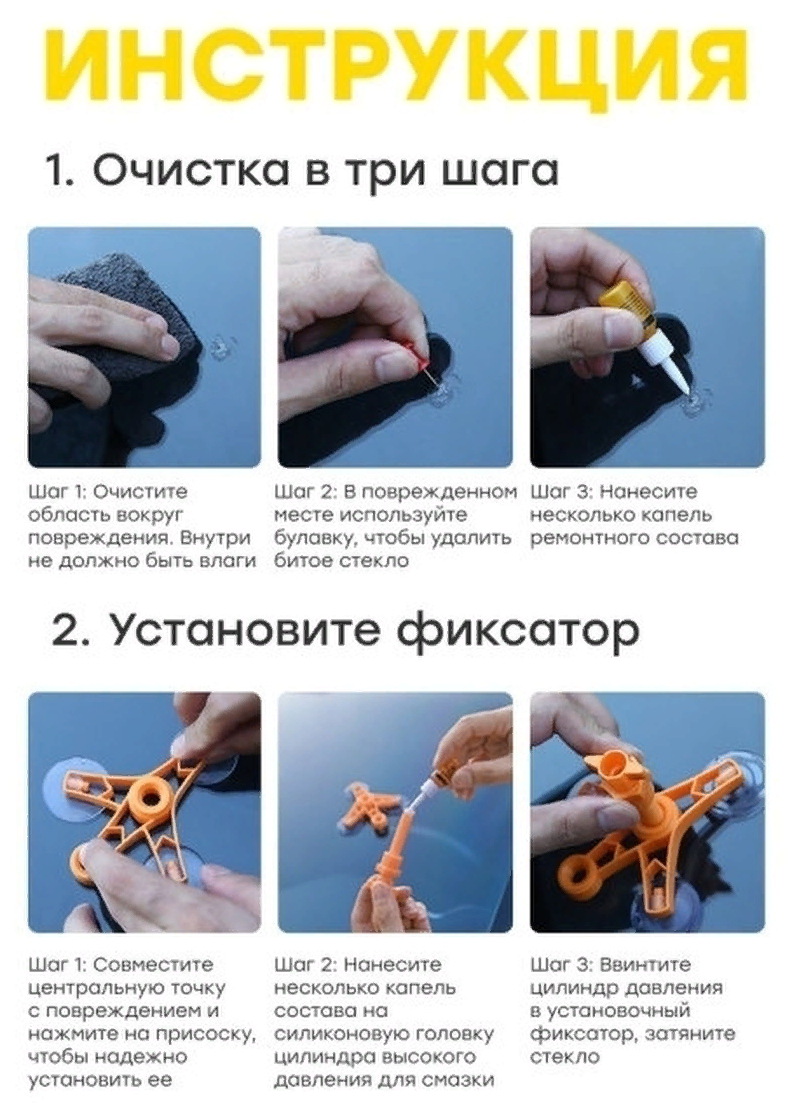 ИНСТРУКЦИЯ

1. Очистка в три шага

Шаг 1: Очистите область вокруг повреждения. Внутри не должно быть влаги

Шаг 2: В поврежденном месте используйте булавку, чтобы удалить битое стекло

Шаг 3: Нанесите несколько капель ремонтного состава

2. Установите фиксатор

Шаг 1: Совместите центральную точку с повреждением и нажмите на присоску, чтобы надежно установить ее

Шаг 2: Нанесите несколько капель состава на силиконовую головку цилиндра высокого давления для смазки

Шаг 3: Ввинтите цилиндр давления в установочный фиксатор, затяните стекло