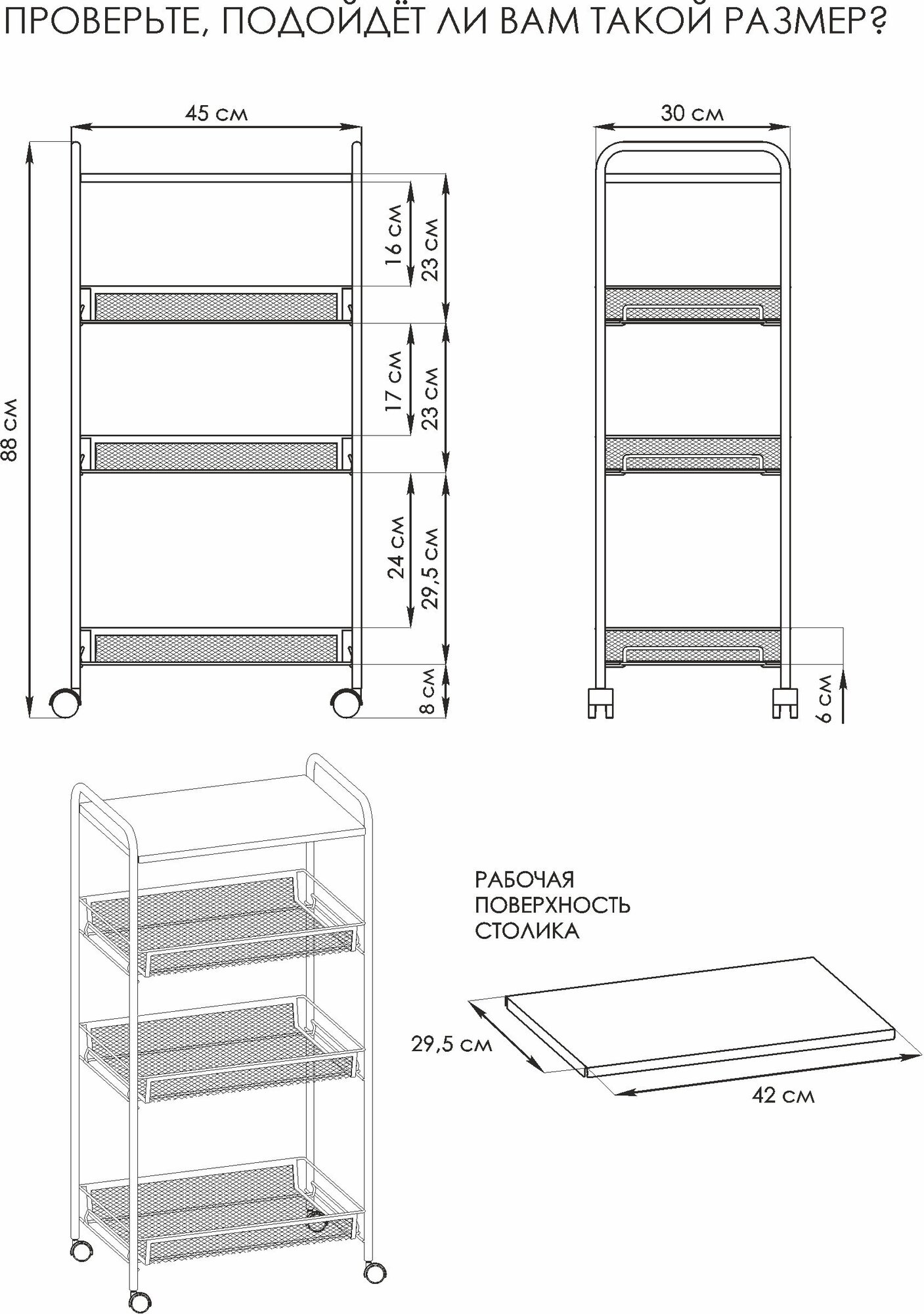 ПРОВЕРЬТЕ, ПОДОЙДЁТ ЛИ ВАМ ТАКОЙ РАЗМЕР?

45 см

88 см

16 см

23 см

17 см

23 см

24 см

29,5 см

8 см

30 см

6 см

РАБОЧАЯ ПОВЕРХНОСТЬ СТОЛИКА

29,5 см

42 см