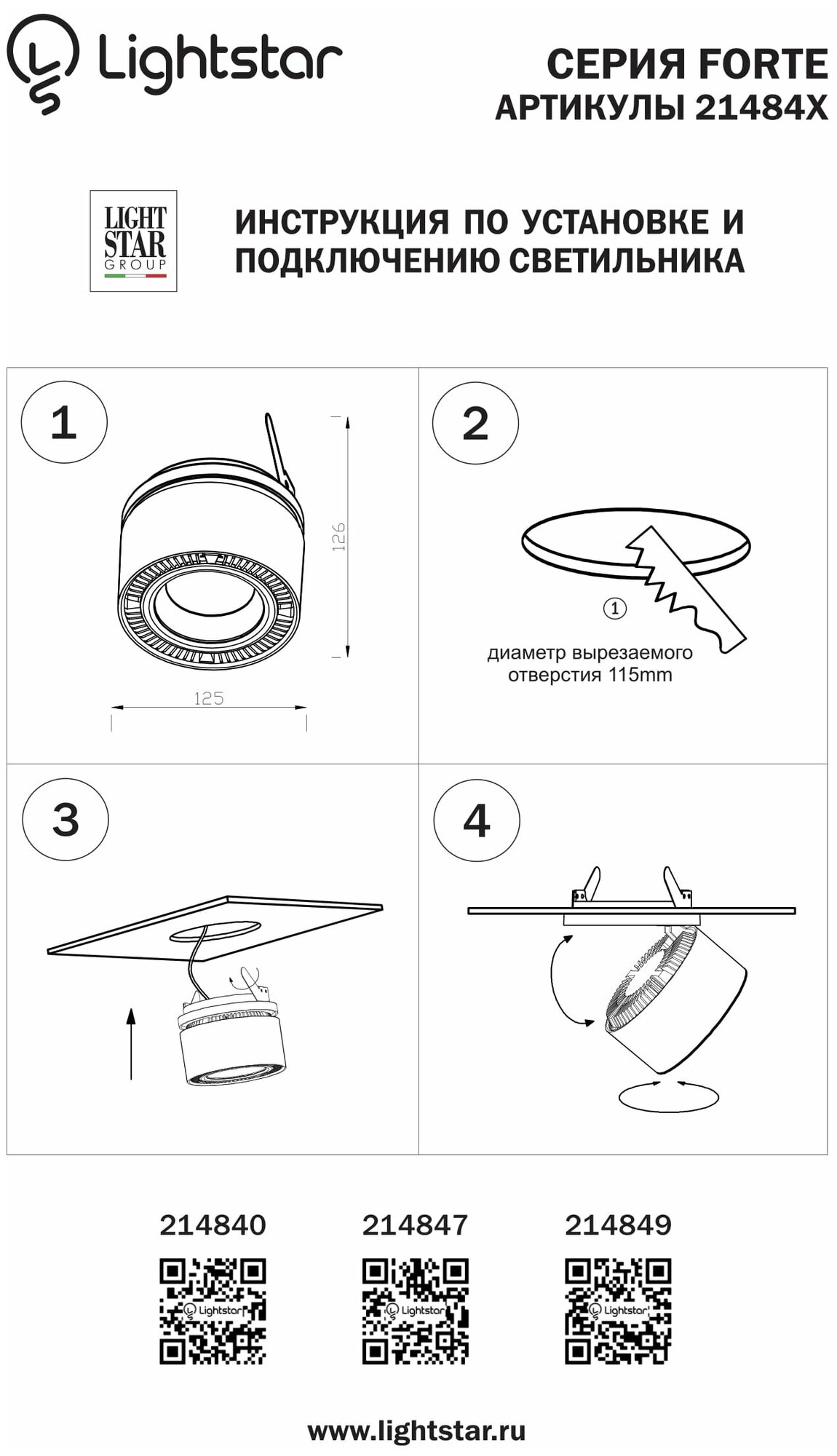 Lightstar

СЕРИЯ FORTE
АРТИКУЛЫ 21484X

LIGHT STAR GROUP

ИНСТРУКЦИЯ ПО УСТАНОВКЕ И ПОДКЛЮЧЕНИЮ СВЕТИЛЬНИКА

1

126

125

2

1

диаметр вырезаемого отверстия 115mm

3

4

214840

Lightstar

214847

Lightstar

214849

Lightstar

www.lightstar.ru