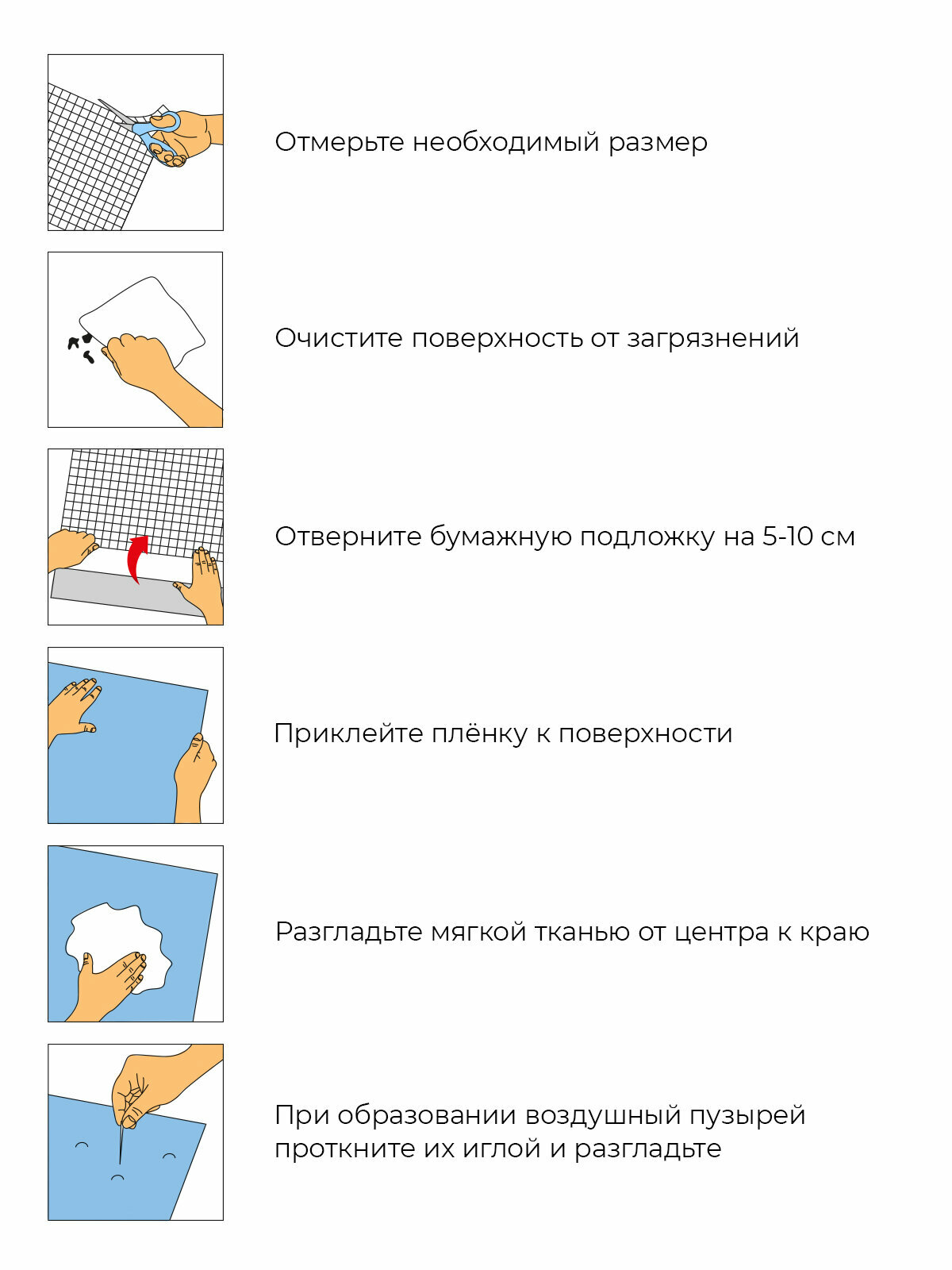 Отмерьте необходимый размер

Очистите поверхность от загрязнений

Отверните бумажную подложку на 5-10 см

Приклейте плёнку к поверхности

Разгладьте мягкой тканью от центра к краю

При образовании воздушный пузырей проткните их иглой и разгладьте