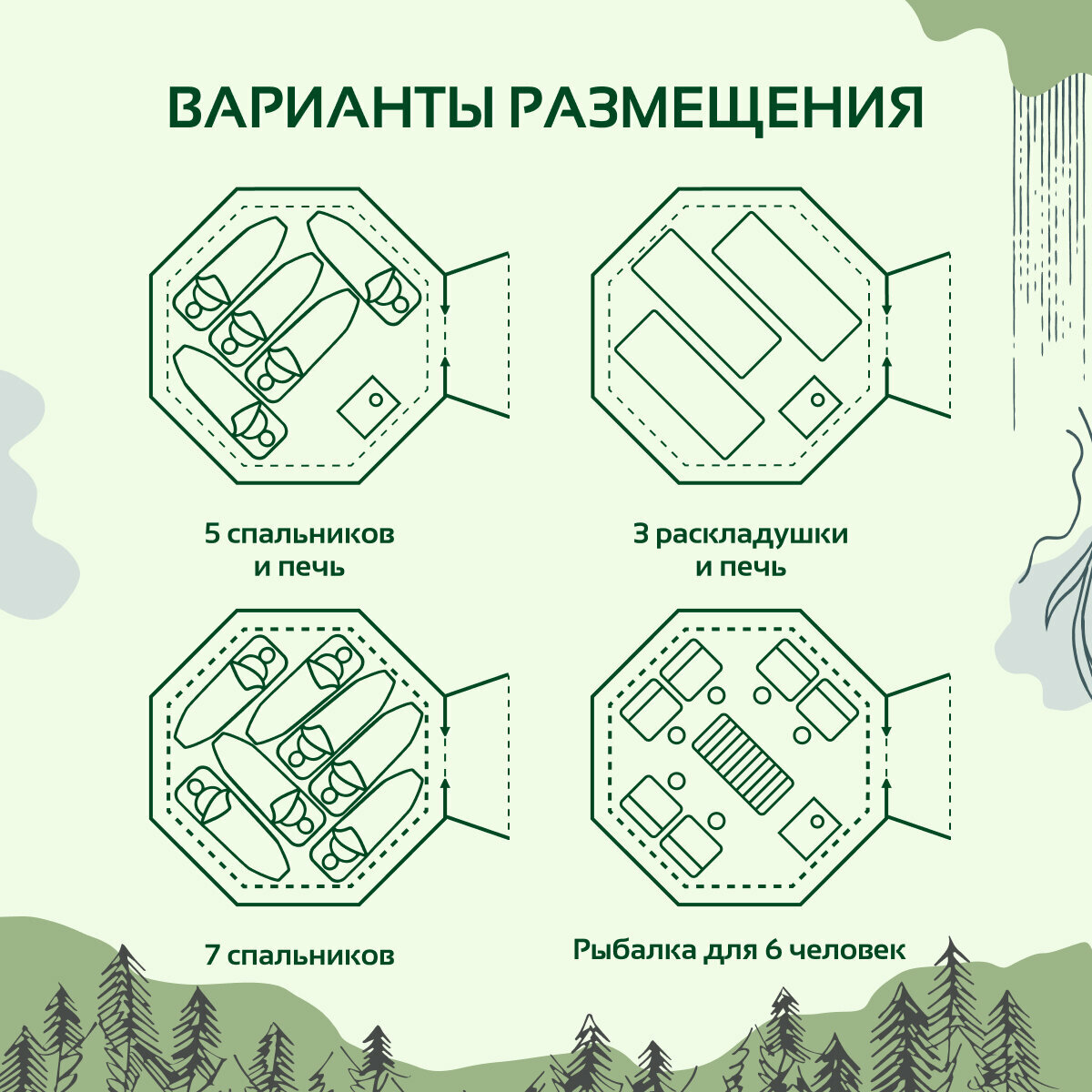 ВАРИАНТЫ РАЗМЕЩЕНИЯ

5 спальников
и печь

3 раскладушки
и печь

7 спальников

Рыбалка для 6 человек