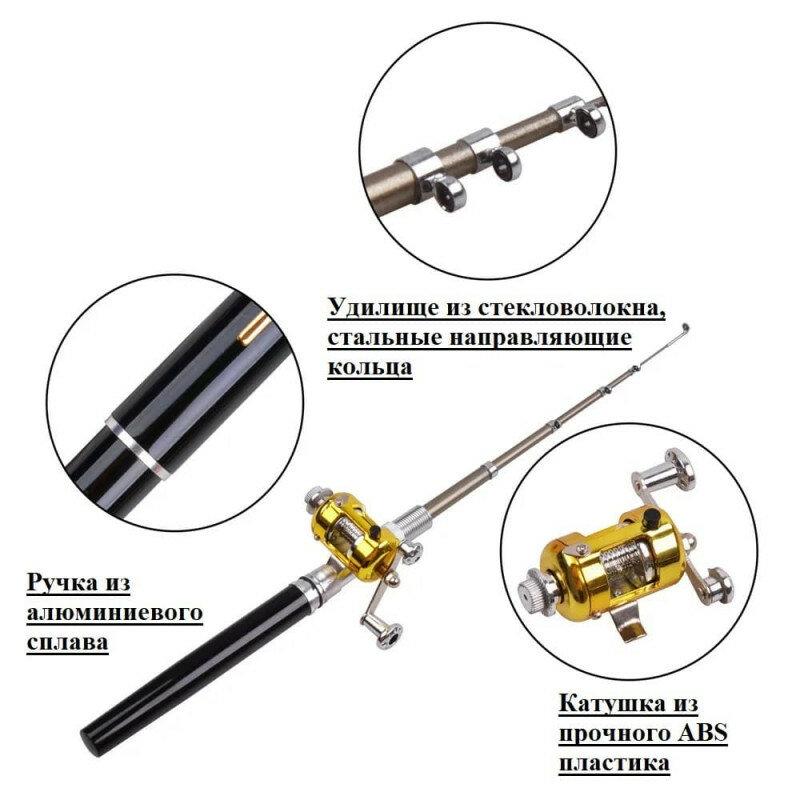 Удилище из стекловолокна, стальные направляющие кольца

Ручка из алюминиевого сплава

Катушка из прочного ABS пластика