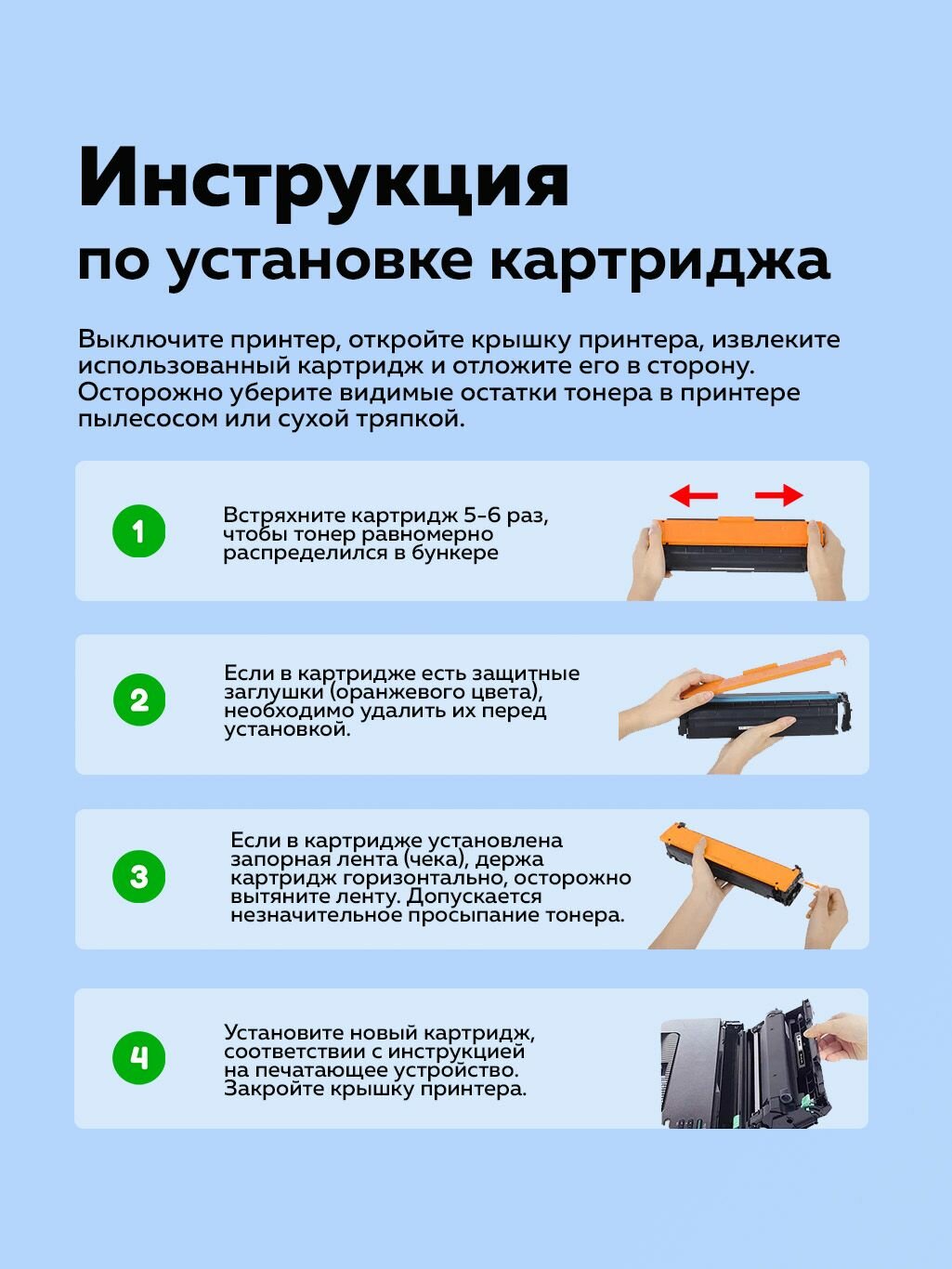 Инструкция
по установке картриджа

Выключите принтер, откройте крышку принтера, извлеките использованный картридж и отложите его в сторону. Осторожно уберите видимые остатки тонера в принтере пылесосом или сухой тряпкой.

1

Встряхните картридж 5-6 раз, чтобы тонер равномерно распределился в бункере

2

Если в картридже есть защитные заглушки (оранжевого цвета), необходимо удалить их перед установкой.

3

Если в картридже установлена запорная лента (чека), держа картридж горизонтально, осторожно вытяните ленту. Допускается незначительное просыпание тонера.

4

Установите новый картридж, соответствии с инструкцией на печатающее устройство. Закройте крышку принтера.